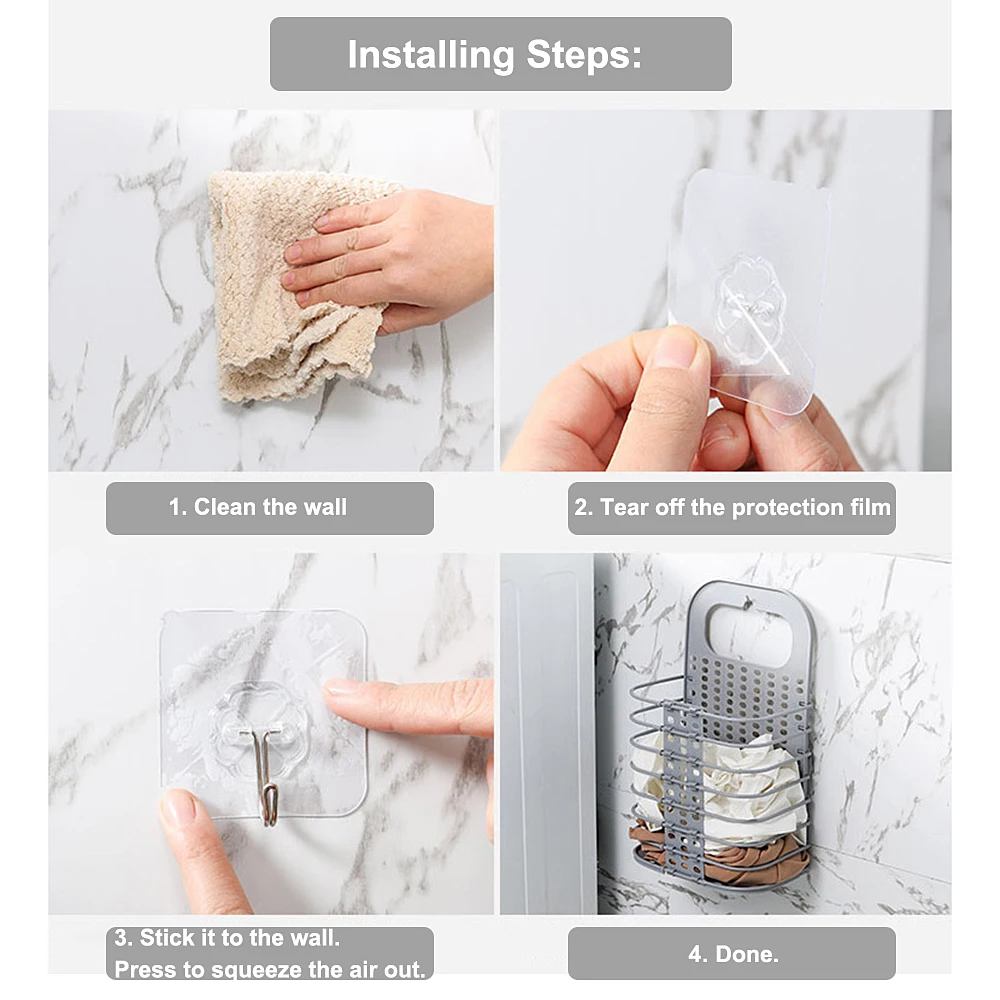 Installing Steps:

1. Clean the wall

2. Tear off the protection film

3. Stick it to the wall.
Press to squeeze the air out.

4. Done.