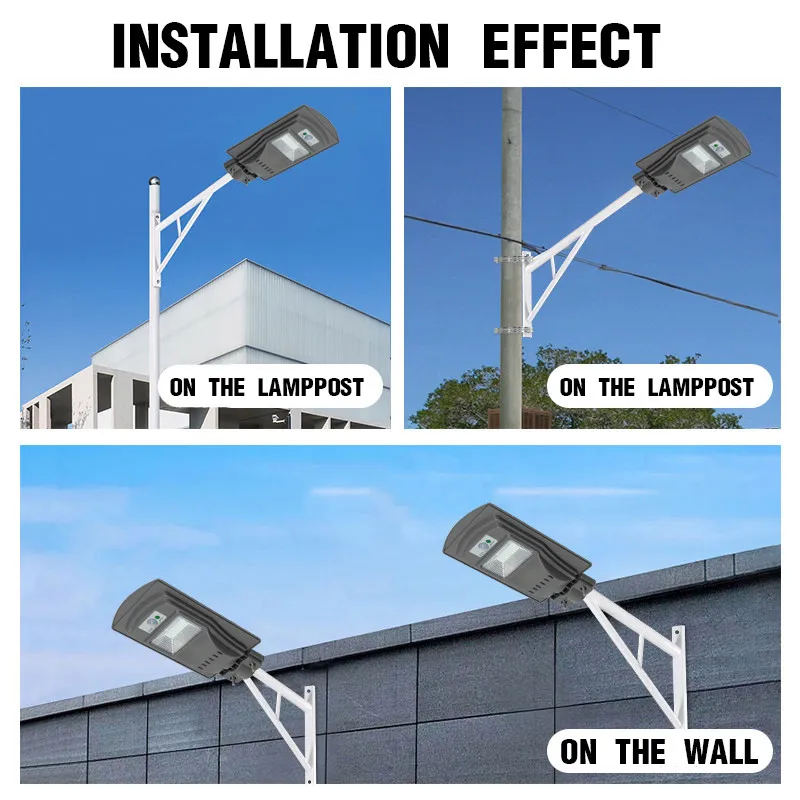 INSTALLATION EFFECT

ON THE LAMPPOST

ON THE LAMPPOST

ON THE WALL