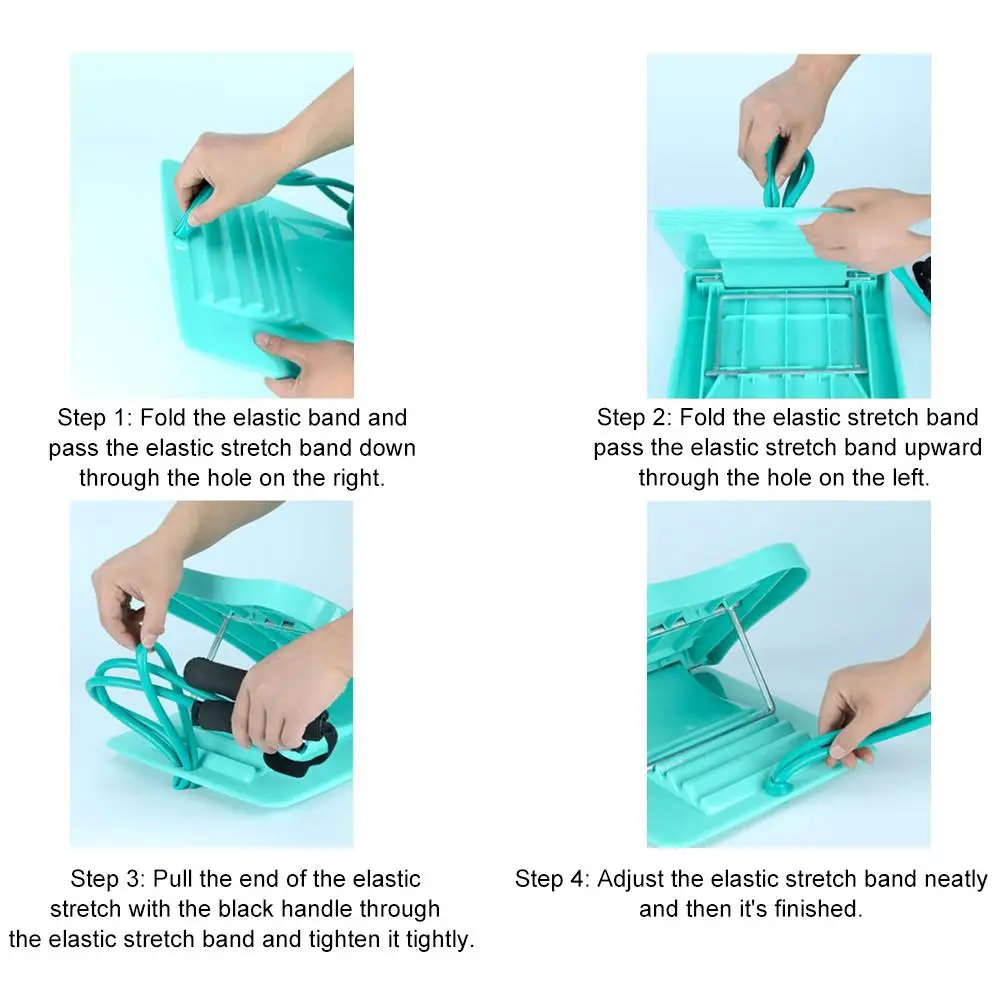 Step 1: Fold the elastic band and pass the elastic stretch band down through the hole on the right.

Step 2: Fold the elastic stretch band pass the elastic stretch band upward through the hole on the left.

Step 3: Pull the end of the elastic stretch with the black handle through the elastic stretch band and tighten it tightly.

Step 4: Adjust the elastic stretch band neatly and then it's finished.