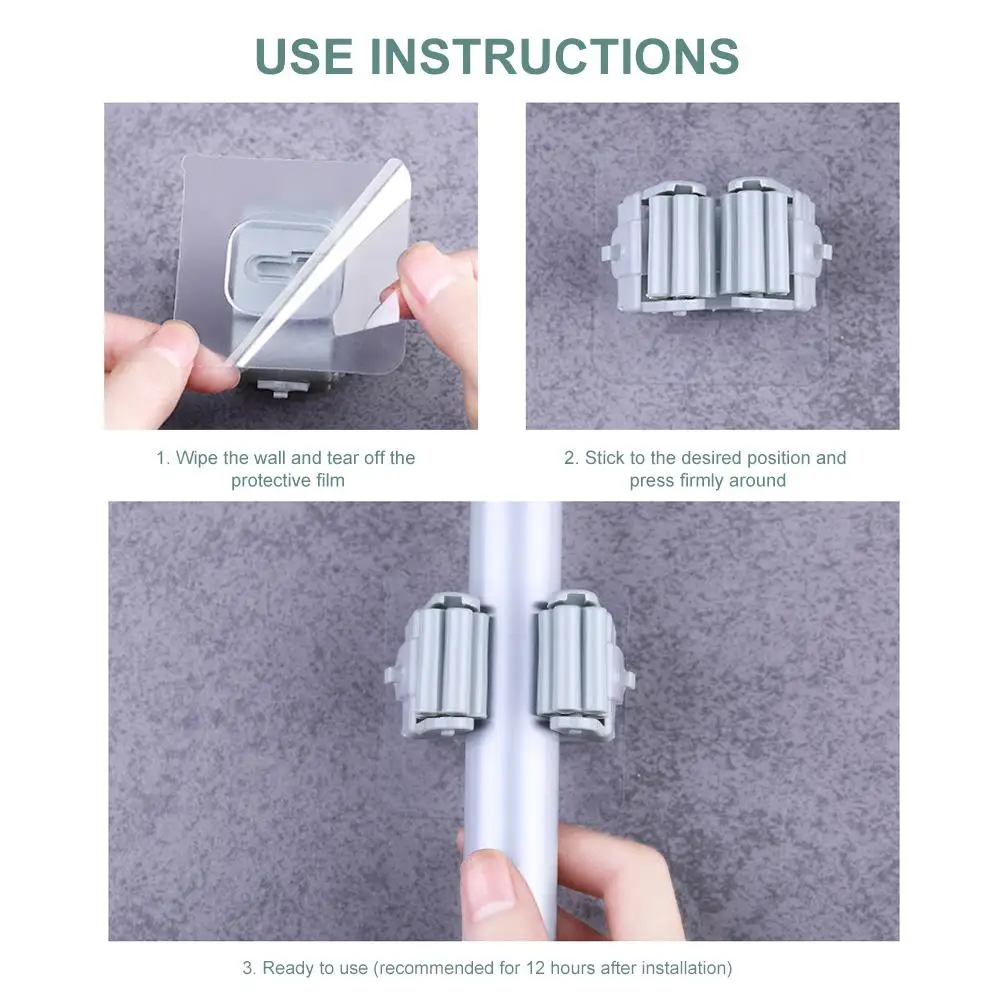 USE INSTRUCTIONS

1. Wipe the wall and tear off the protective film

2. Stick to the desired position and press firmly around

3. Ready to use (recommended for 12 hours after installation)