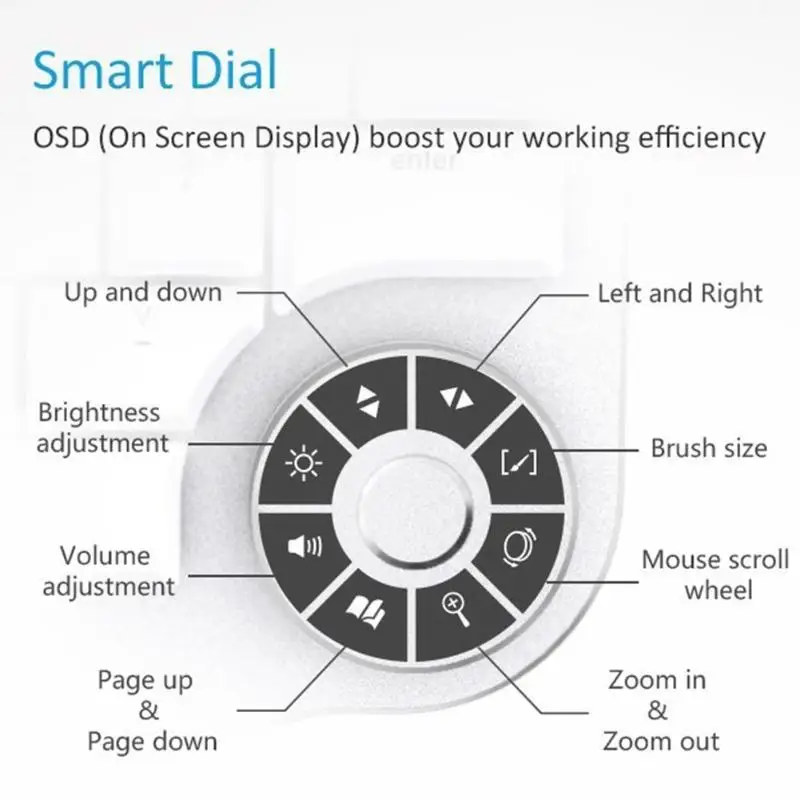 Smart Dial

OSD (On Screen Display) boost your working efficiency

enter

Up and down

Left and Right

Brightness adjustment

Brush size

Volume adjustment

Mouse scroll wheel

Page up & Page down

Zoom in & Zoom out