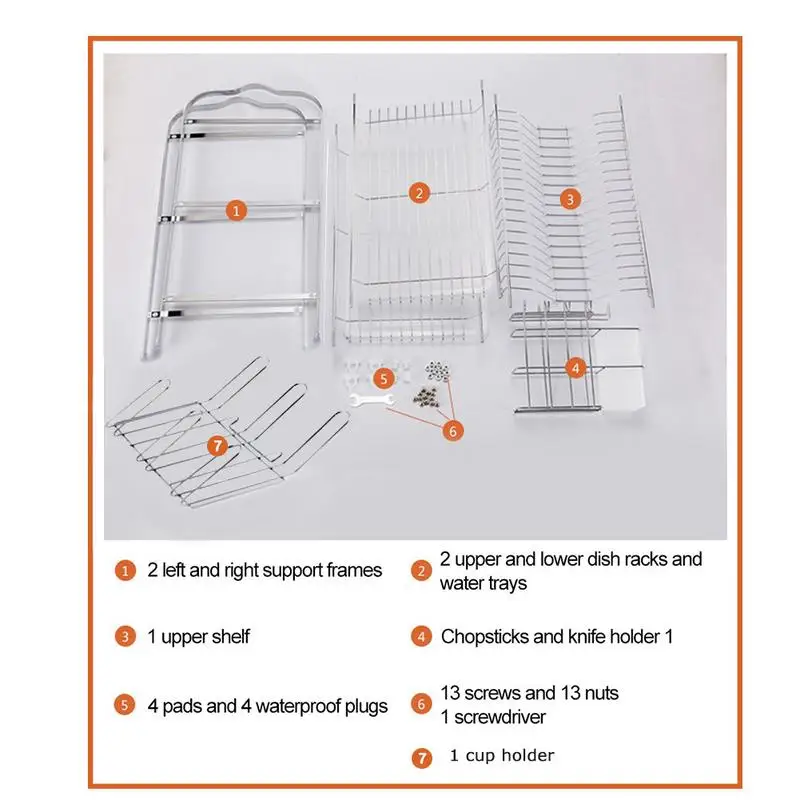 1
2
3
4
5
6
7

1 2 left and right support frames
2 2 upper and lower dish racks and water trays
3 1 upper shelf
4 Chopsticks and knife holder 1
5 4 pads and 4 waterproof plugs
6 13 screws and 13 nuts
1 screwdriver
7 1 cup holder