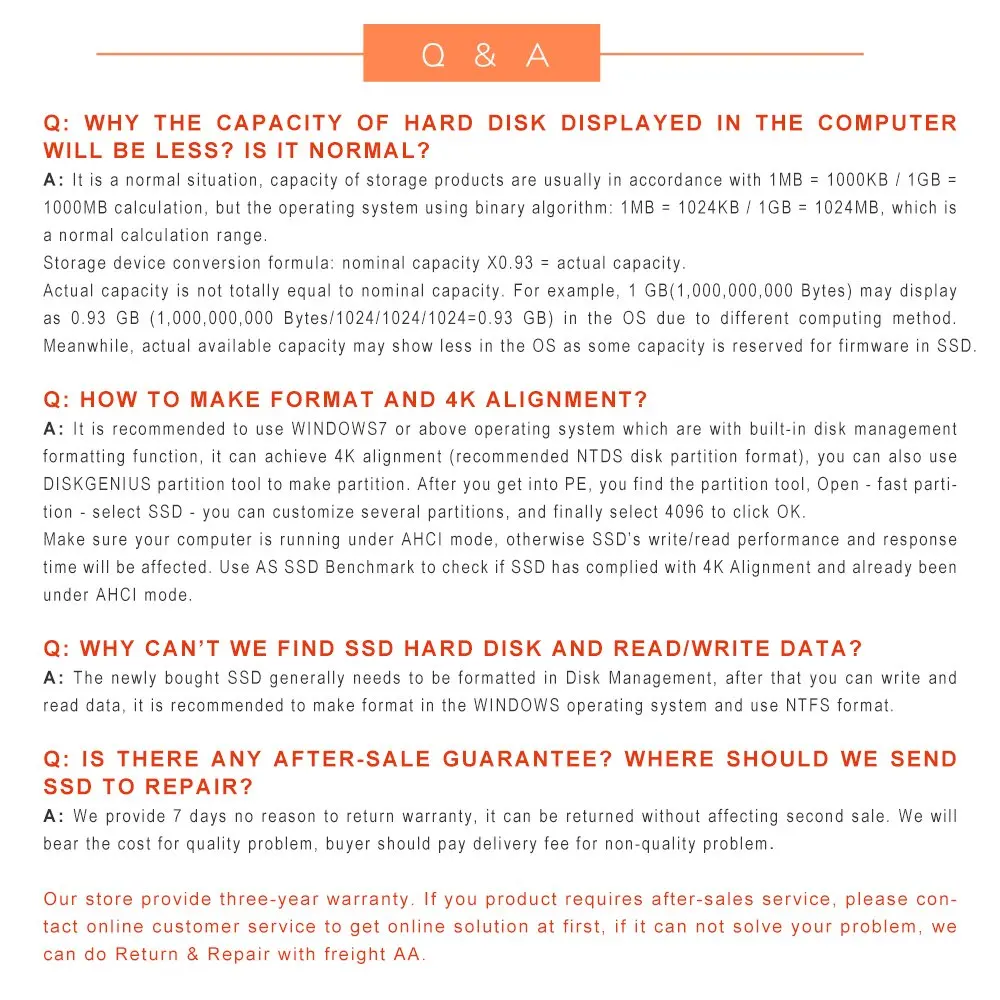 Q & A

Q: WHY THE CAPACITY OF HARD DISK DISPLAYED IN THE COMPUTER WILL BE LESS? IS IT NORMAL?

A: It is a normal situation, capacity of storage products are usually in accordance with 1MB = 1000KB / 1GB = 1000MB calculation, but the operating system using binary algorithm: 1MB = 1024KB / 1GB = 1024MB, which is a normal calculation range.
Storage device conversion formula: nominal capacity X0.93 = actual capacity.
Actual capacity is not totally equal to nominal capacity. For example, 1 GB(1,000,000,000 Bytes) may display as 0.93 GB (1,000,000,000 Bytes/1024/1024/1024=0.93 GB) in the OS due to different computing method. Meanwhile, actual available capacity may show less in the OS as some capacity is reserved for firmware in SSD.

Q: HOW TO MAKE FORMAT AND 4K ALIGNMENT?

A: It is recommended to use WINDOWS7 or above operating system which are with built-in disk management formatting function, it can achieve 4K alignment (recommended NTDS disk partition format), you can also use DISKGENIUS partition tool to make partition. After you get into PE, you find the partition tool, Open - fast partition - select SSD - you can customize several partitions, and finally select 4096 to click OK.
Make sure your computer is running under AHCI mode, otherwise SSD's write/read performance and response time will be affected. Use AS SSD Benchmark to check if SSD has complied with 4K Alignment and already been under AHCI mode.

Q: WHY CAN'T WE FIND SSD HARD DISK AND READ/WRITE DATA?

A: The newly bought SSD generally needs to be formatted in Disk Management, after that you can write and read data, it is recommended to make format in the WINDOWS operating system and use NTFS format.

Q: IS THERE ANY AFTER-SALE GUARANTEE? WHERE SHOULD WE SEND SSD TO REPAIR?

A: We provide 7 days no reason to return warranty, it can be returned without affecting second sale. We will bear the cost for quality problem, buyer should pay delivery fee for non-quality problem.

Our store provide three-year warranty. If you product requires after-sales service, please contact online customer service to get online solution at first, if it can not solve your problem, we can do Return & Repair with freight AA.