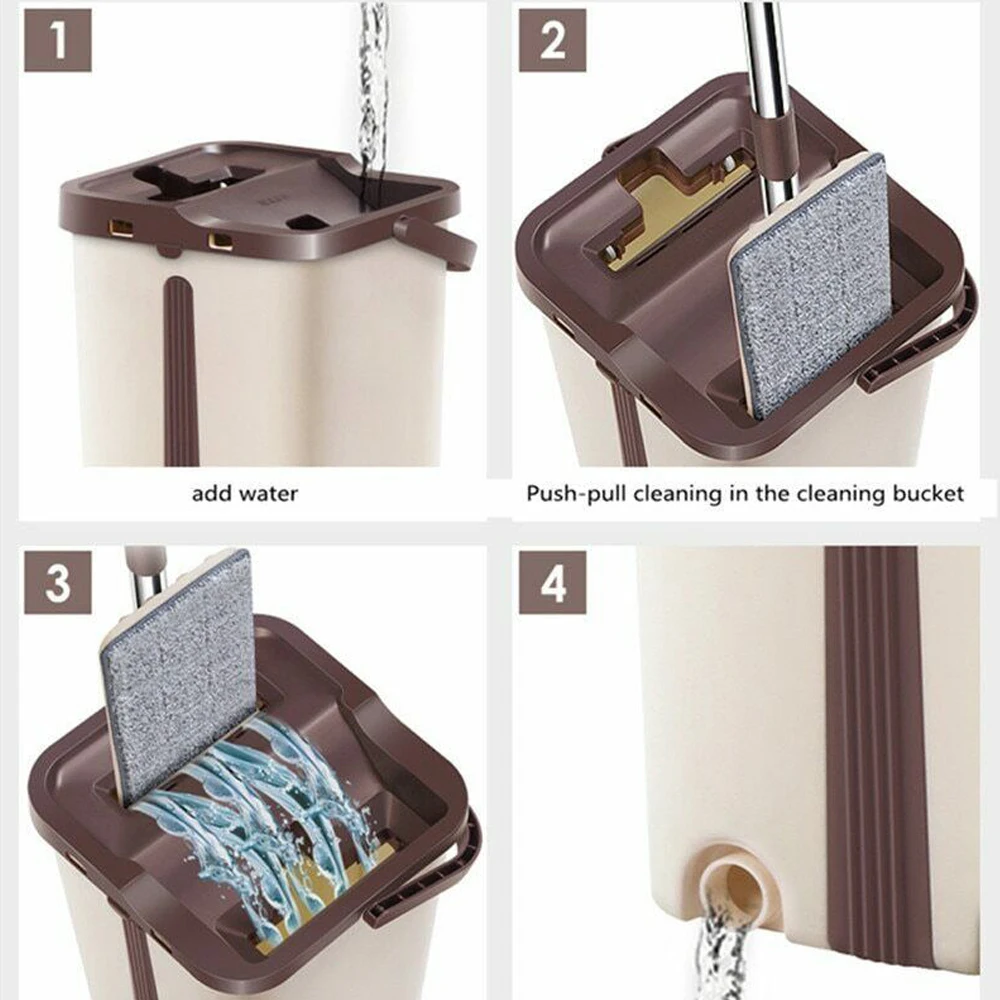 1

add water

2

Push-pull cleaning in the cleaning bucket

3

4