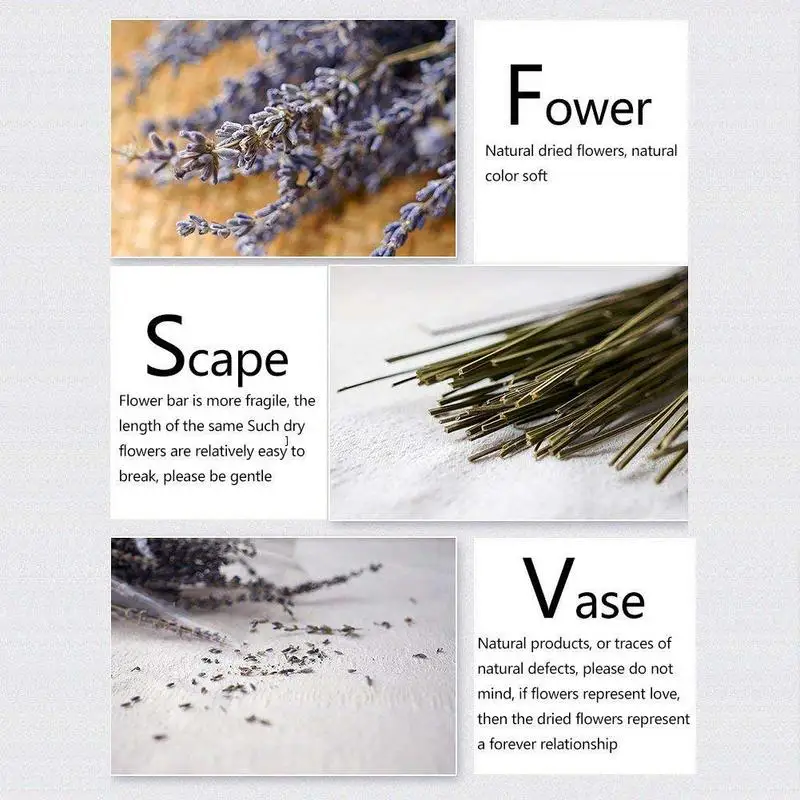 Fower

Natural dried flowers, natural color soft

Scape

Flower bar is more fragile, the length of the same Such dry flowers are relatively easy to break, please be gentle

Vase

Natural products, or traces of natural defects, please do not mind, if flowers represent love, then the dried flowers represent a forever relationship