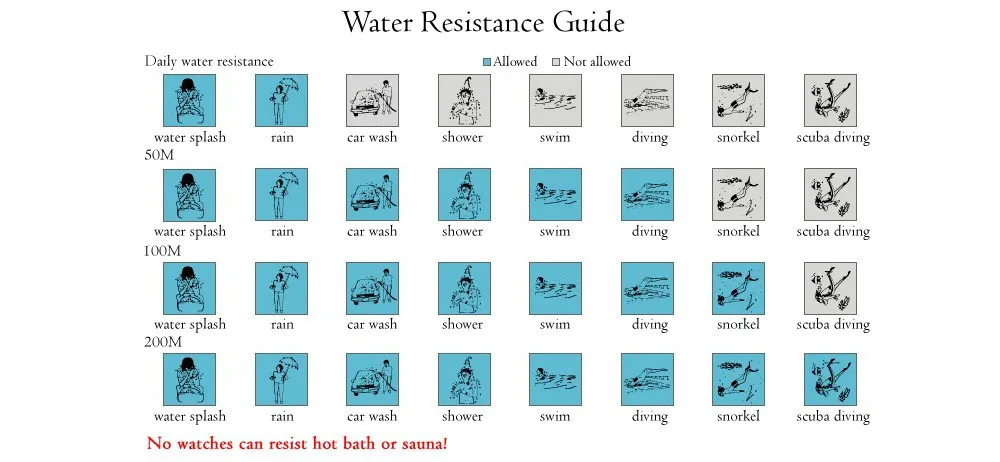 Water Resistance Guide

Daily water resistance

Allowed Not allowed

water splash rain car wash shower swim diving snorkel scuba diving

50M

water splash rain car wash shower swim diving snorkel scuba diving

100M

water splash rain car wash shower swim diving snorkel scuba diving

200M

water splash rain car wash shower swim diving snorkel scuba diving

No watches can resist hot bath or sauna!