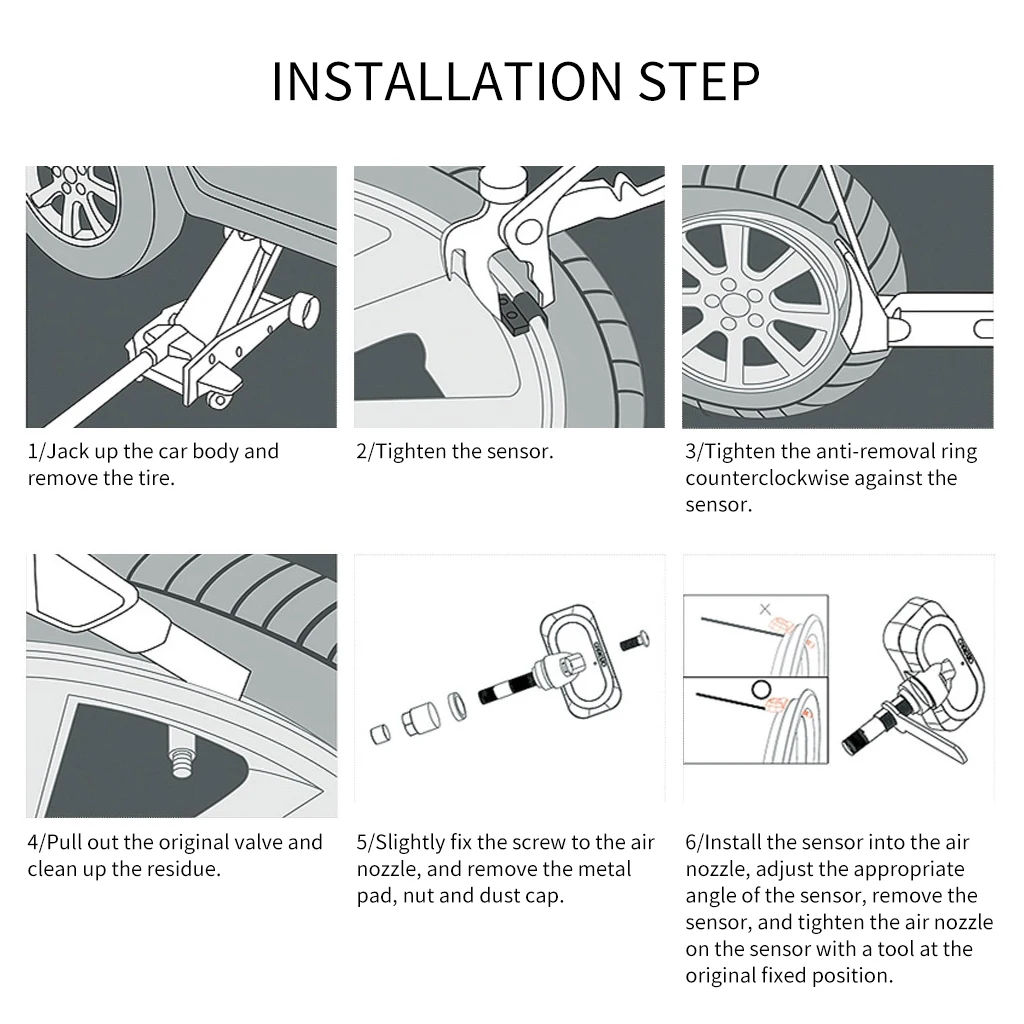 INSTALLATION STEP

1/Jack up the car body and remove the tire.

2/Tighten the sensor.

3/Tighten the anti-removal ring counterclockwise against the sensor.

4/Pull out the original valve and clean up the residue.

5/Slightly fix the screw to the air nozzle, and remove the metal pad, nut and dust cap.

6/Install the sensor into the air nozzle, adjust the appropriate angle of the sensor, remove the sensor, and tighten the air nozzle on the sensor with a tool at the original fixed position.