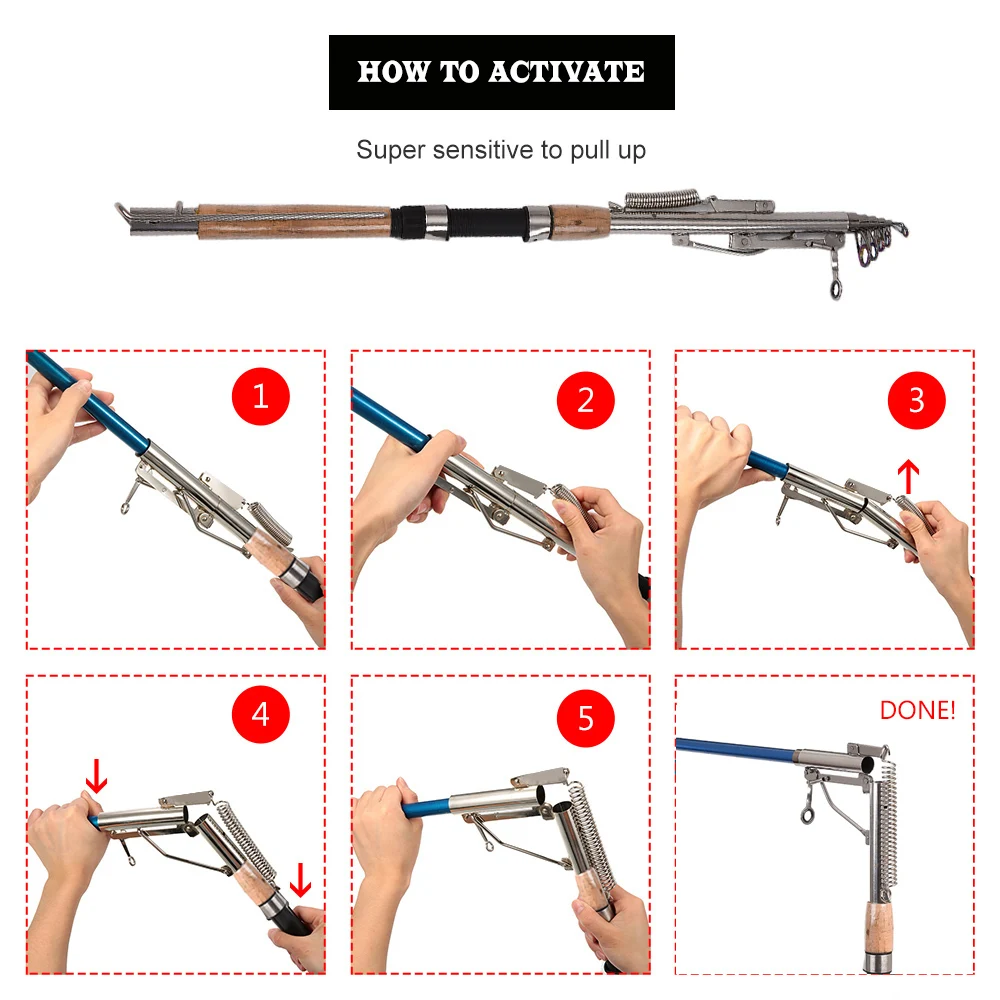 HOW TO ACTIVATE

Super sensitive to pull up

1

2

3

4

5

DONE!