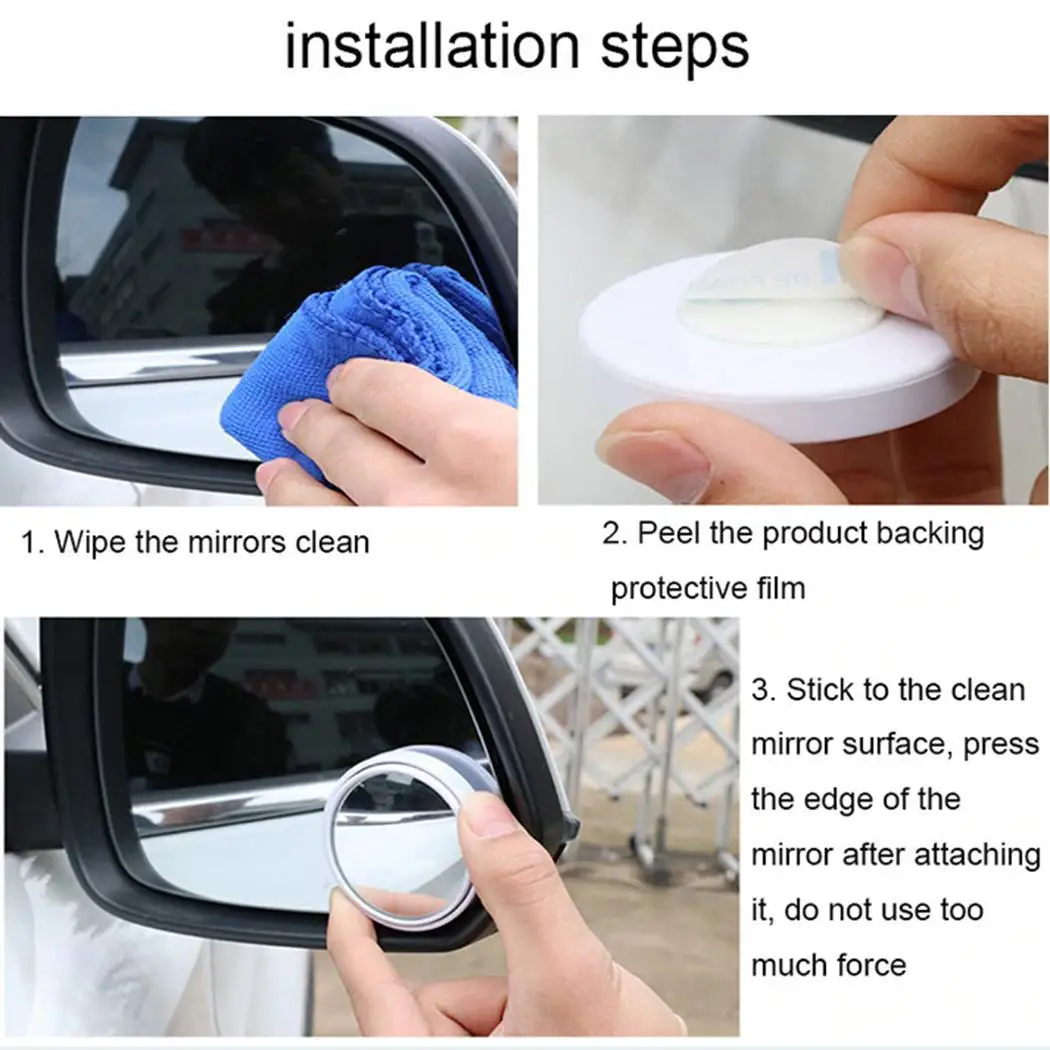 installation steps

1. Wipe the mirrors clean

2. Peel the product backing protective film

3. Stick to the clean mirror surface, press the edge of the mirror after attaching it, do not use too much force