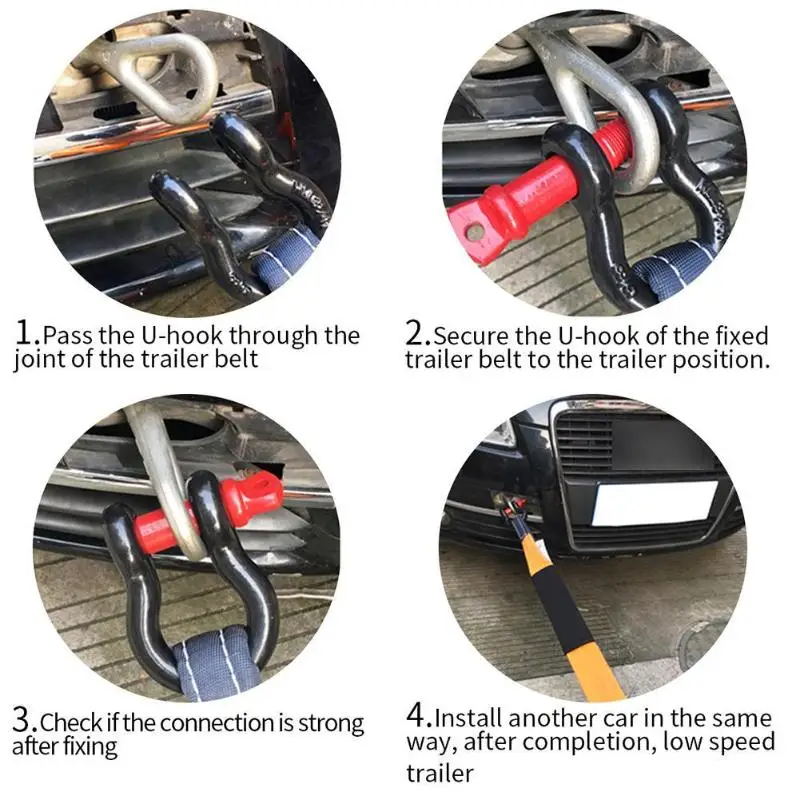 1.Pass the U-hook through the joint of the trailer belt

2.Secure the U-hook of the fixed trailer belt to the trailer position.

3.Check if the connection is strong after fixing

4.Install another car in the same way, after completion, low speed trailer