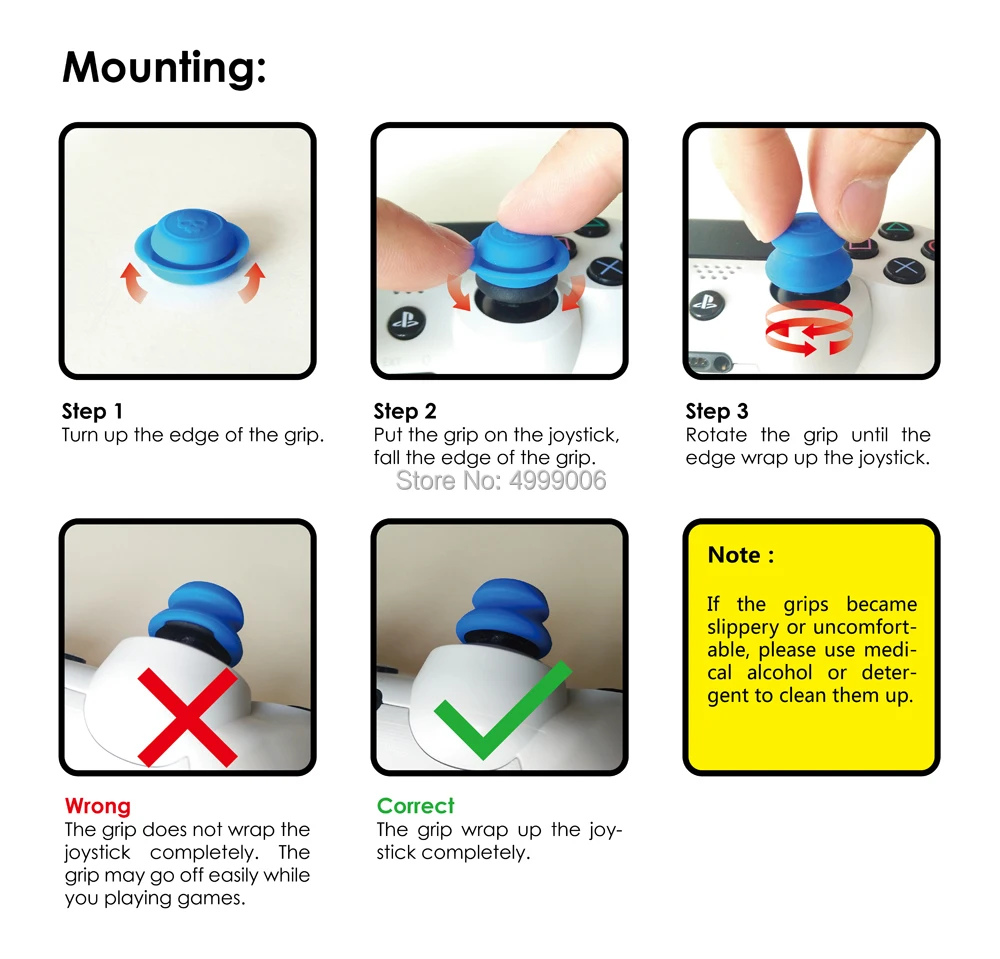 Mounting:

Step 1
Turn up the edge of the grip.

Step 2
Put the grip on the joystick, fall the edge of the grip.

Store No: 4999006

Step 3
Rotate the grip until the edge wrap up the joystick.

Wrong
The grip does not wrap the joystick completely. The grip may go off easily while you playing games.

Correct
The grip wrap up the joystick completely.

Note :

If the grips became slippery or uncomfortable, please use medical alcohol or detergent to clean them up.