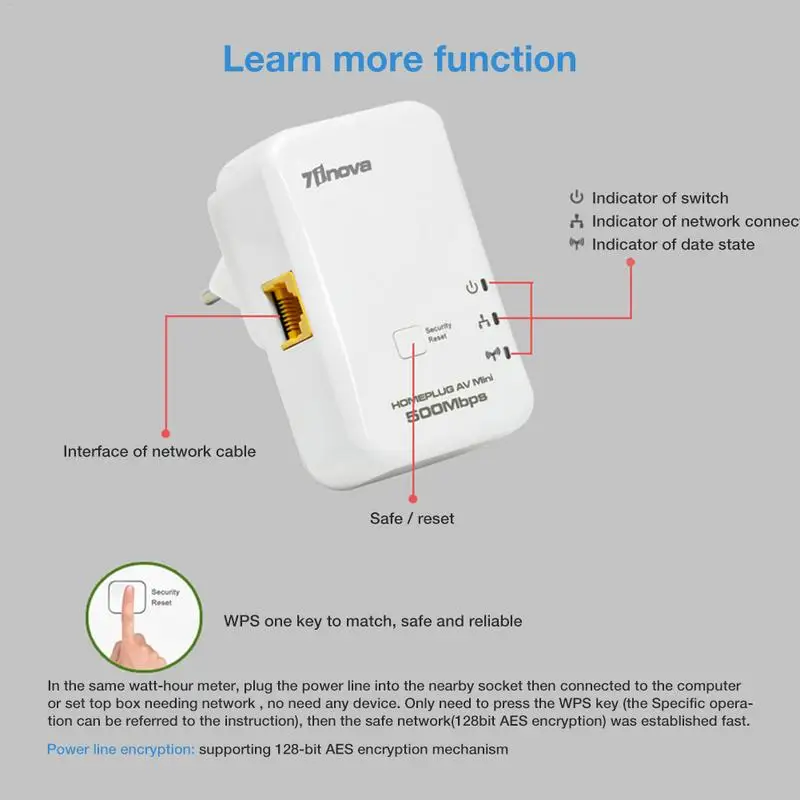 Learn more function

7inova

Indicator of switch
Indicator of network connec
Indicator of date state

Security Reset

HOMEPLUG AV Mini
500Mbps

Interface of network cable

Safe / reset

Security Reset

WPS one key to match, safe and reliable

In the same watt-hour meter, plug the power line into the nearby socket then connected to the computer or set top box needing network , no need any device. Only need to press the WPS key (the Specific operation can be referred to the instruction), then the safe network(128bit AES encryption) was established fast.

Power line encryption: supporting 128-bit AES encryption mechanism