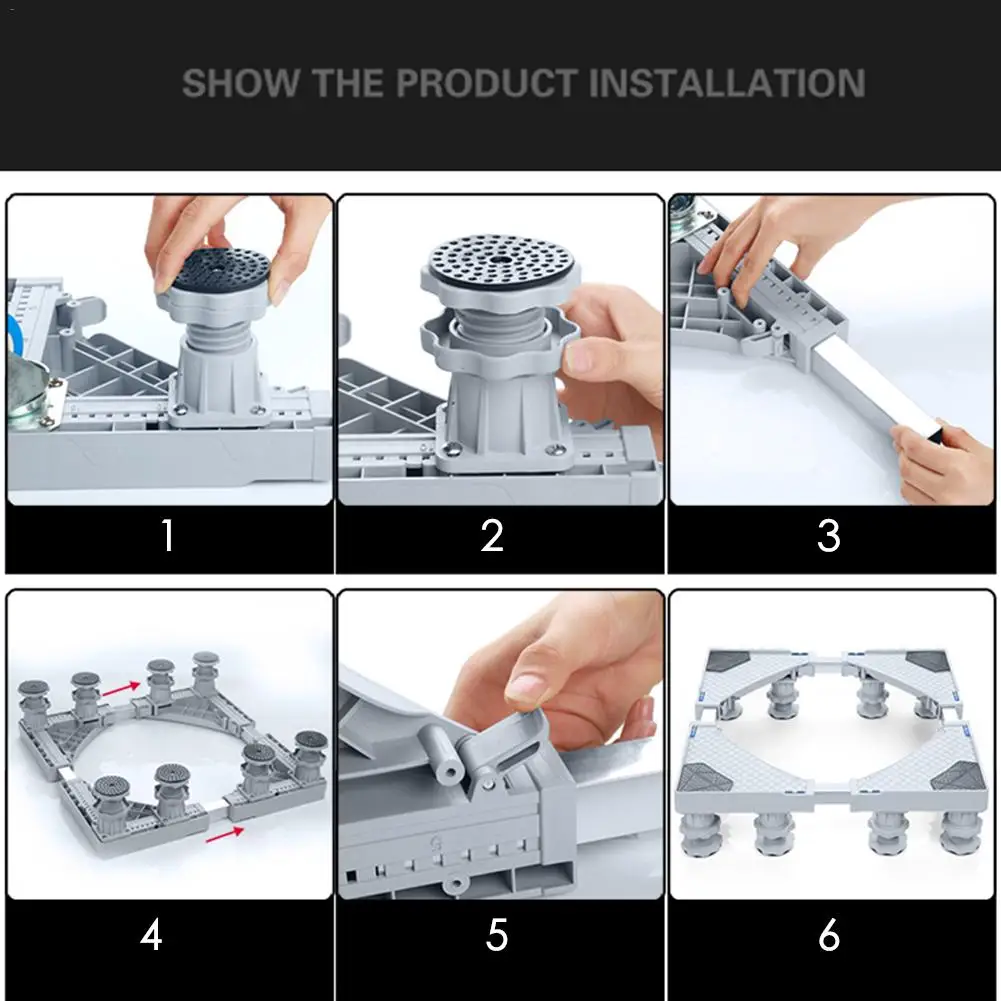 SHOW THE PRODUCT INSTALLATION

1

2

3

4

5

6