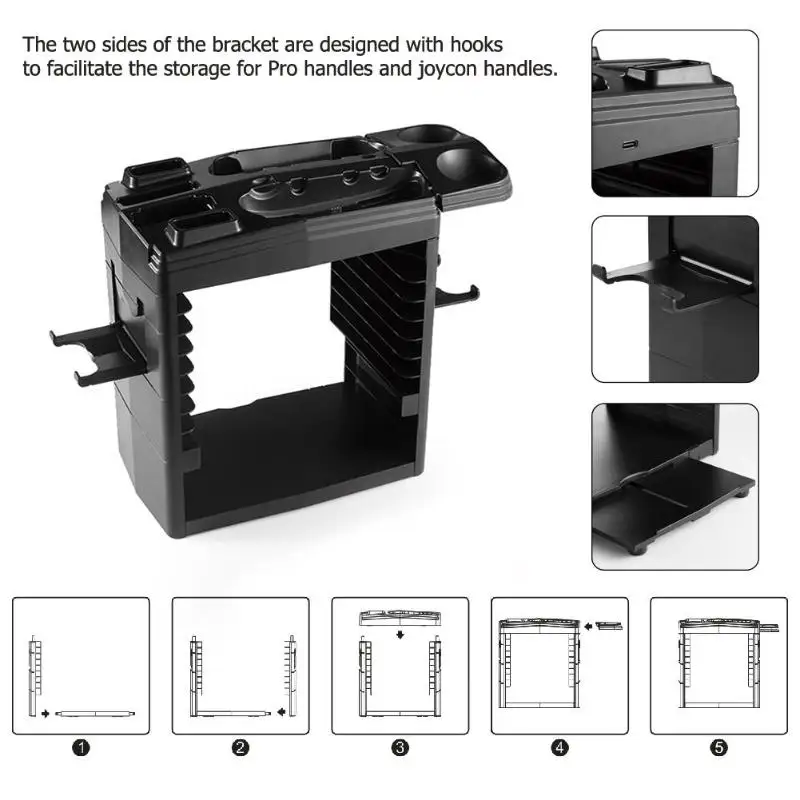 The two sides of the bracket are designed with hooks to facilitate the storage for Pro handles and joycon handles.

1

2

3

4

5