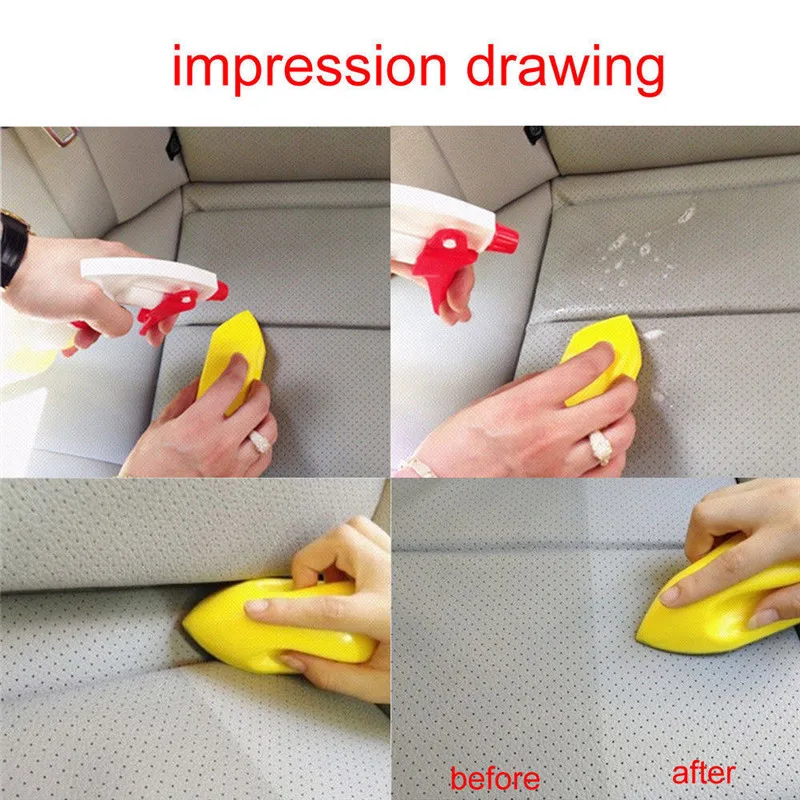 impression drawing

before

after