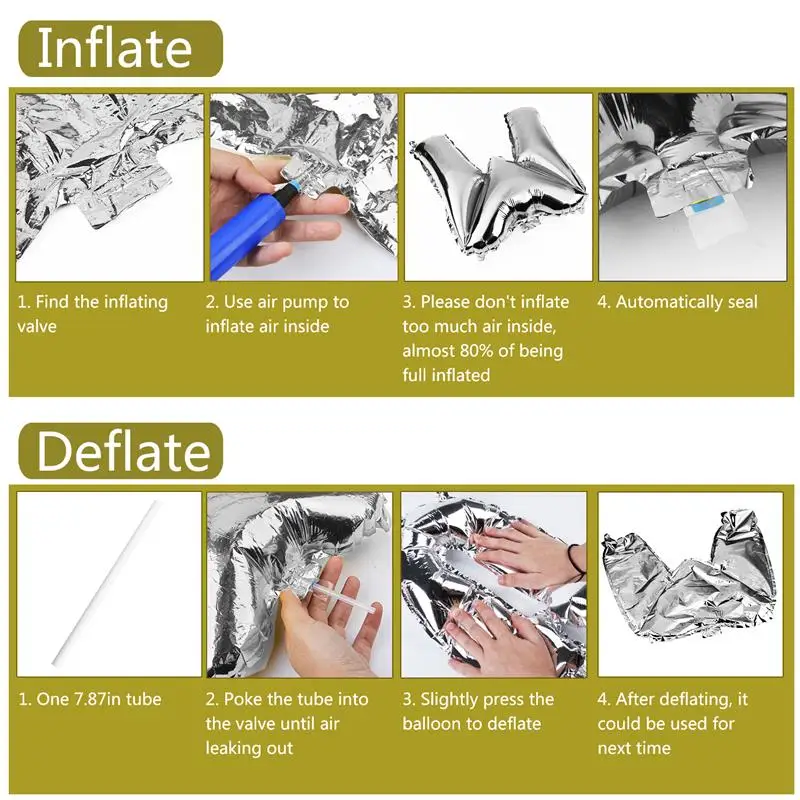 Inflate

1. Find the inflating valve

2. Use air pump to inflate air inside

3. Please don't inflate too much air inside, almost 80% of being full inflated

4. Automatically seal

Deflate

1. One 7.87in tube

2. Poke the tube into the valve until air leaking out

3. Slightly press the balloon to deflate

4. After deflating, it could be used for next time