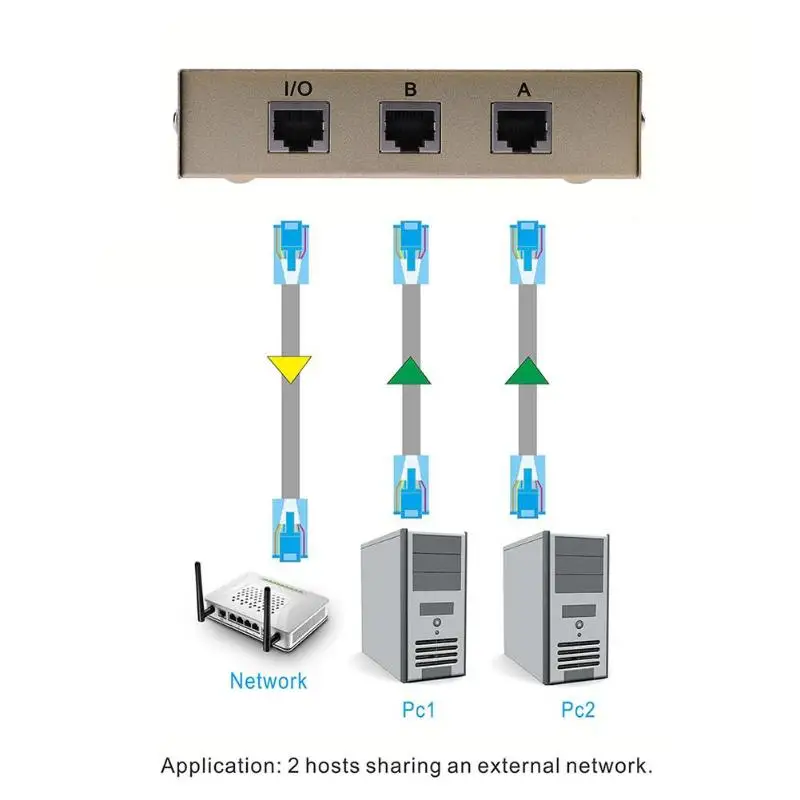 I/O B A

Network

Pc1

Pc2

Application: 2 hosts sharing an external network.