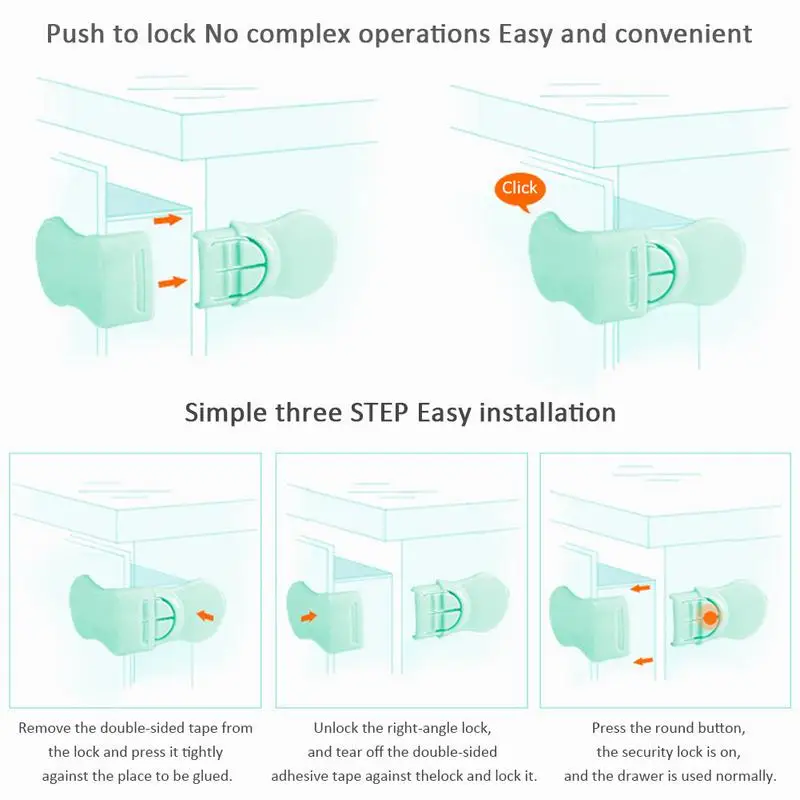 Push to lock No complex operations Easy and convenient

Click

Simple three STEP Easy installation

Remove the double-sided tape from the lock and press it tightly against the place to be glued.

Unlock the right-angle lock, and tear off the double-sided adhesive tape against thelock and lock it.

Press the round button, the security lock is on, and the drawer is used normally.