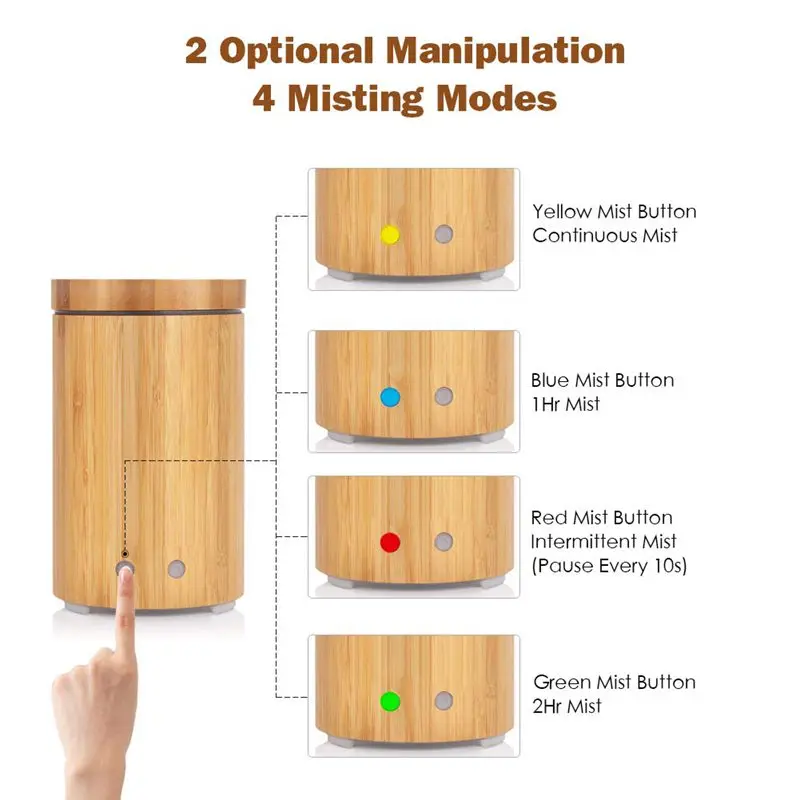 2 Optional Manipulation
4 Misting Modes

Yellow Mist Button
Continuous Mist

Blue Mist Button
1Hr Mist

Red Mist Button
Intermittent Mist
(Pause Every 10s)

Green Mist Button
2Hr Mist