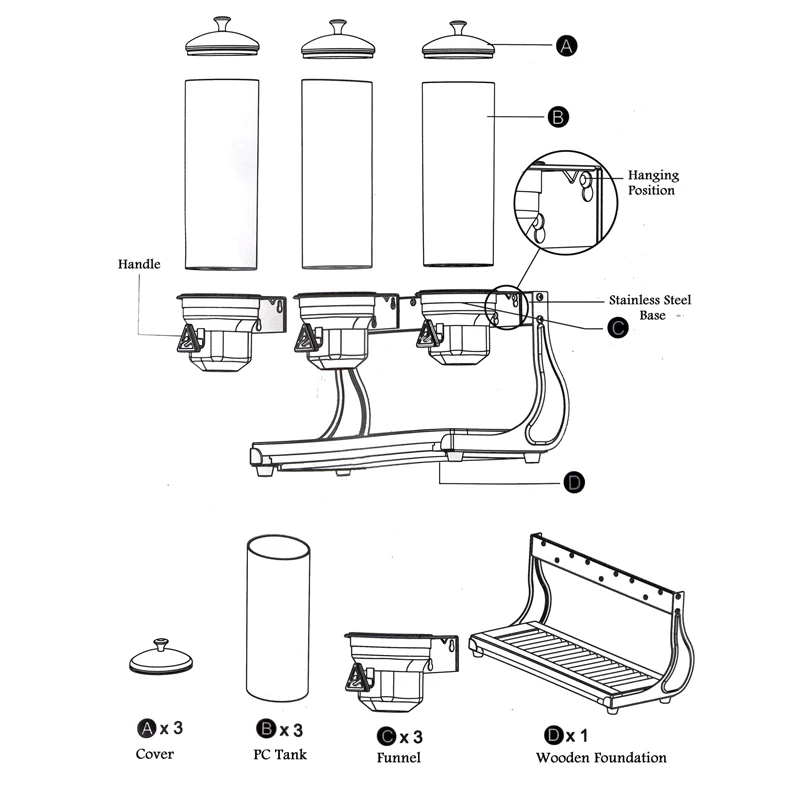 A

B

Hanging Position

Handle

Stainless Steel Base

C

D

A x 3
Cover

B x 3
PC Tank

C x 3
Funnel

D x 1
Wooden Foundation