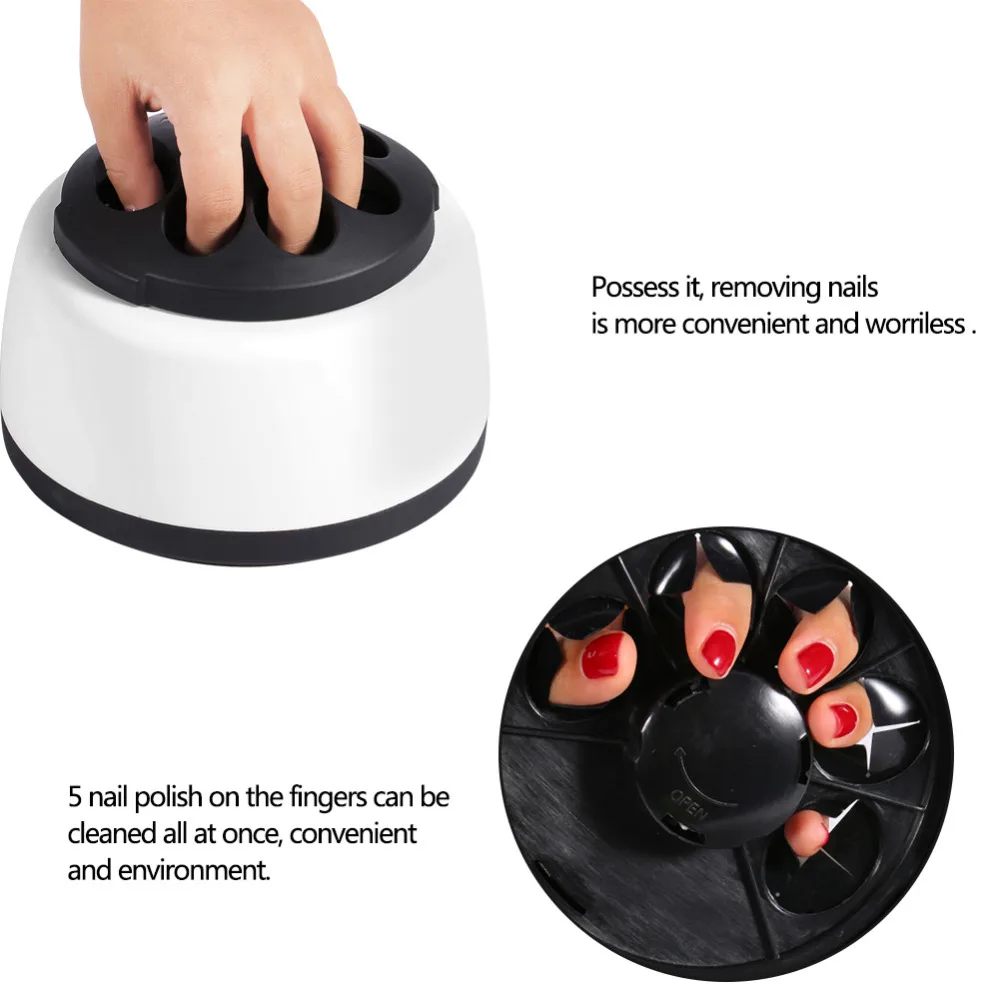 Possess it, removing nails is more convenient and worriless .

OPEN

5 nail polish on the fingers can be cleaned all at once, convenient and environment.