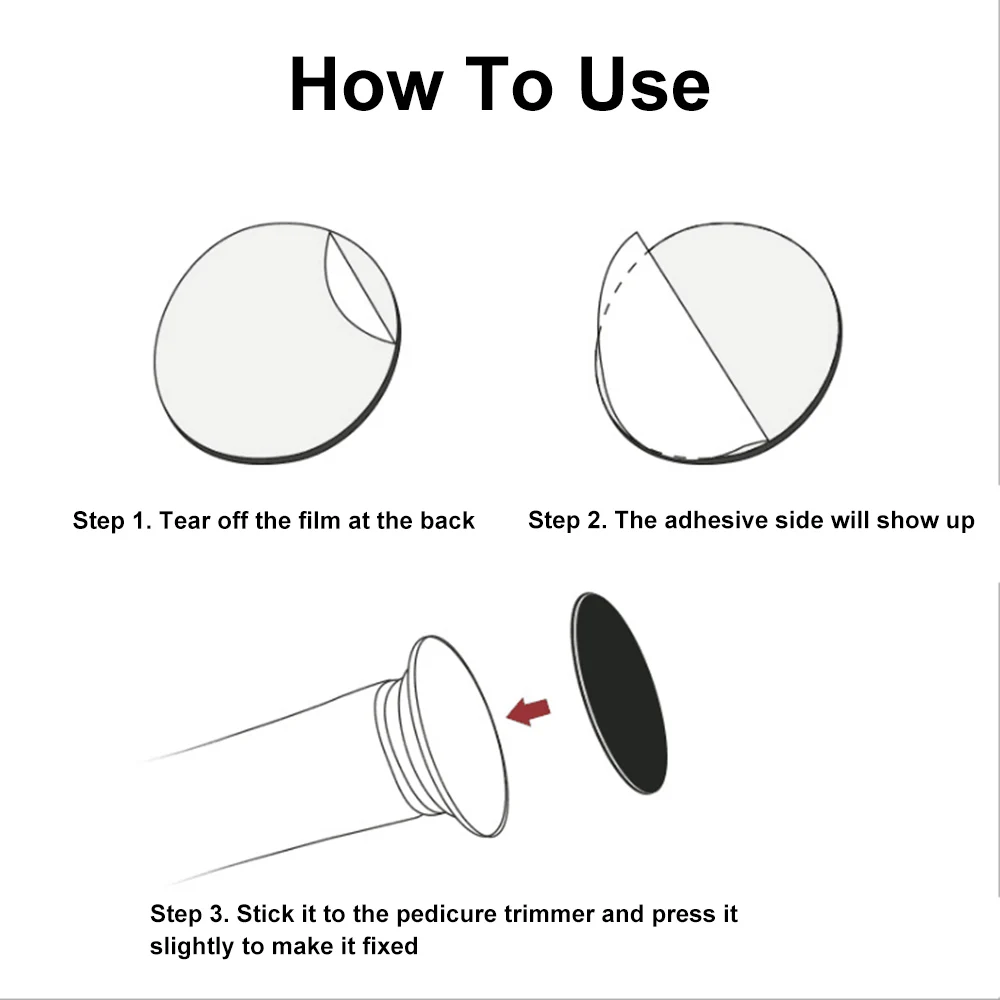 How To Use

Step 1. Tear off the film at the back

Step 2. The adhesive side will show up

Step 3. Stick it to the pedicure trimmer and press it slightly to make it fixed