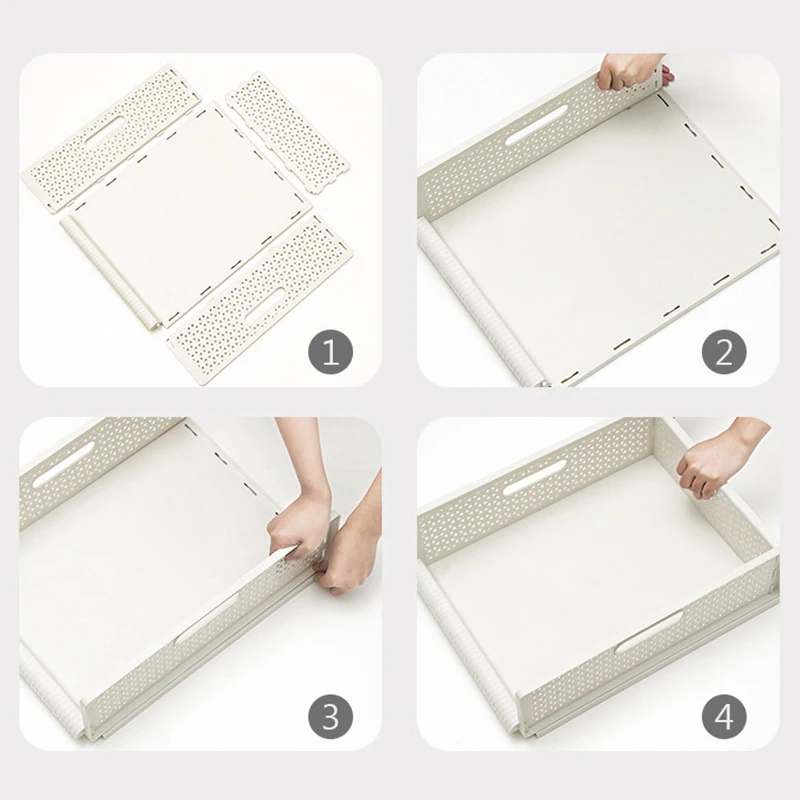 1

2

3

4