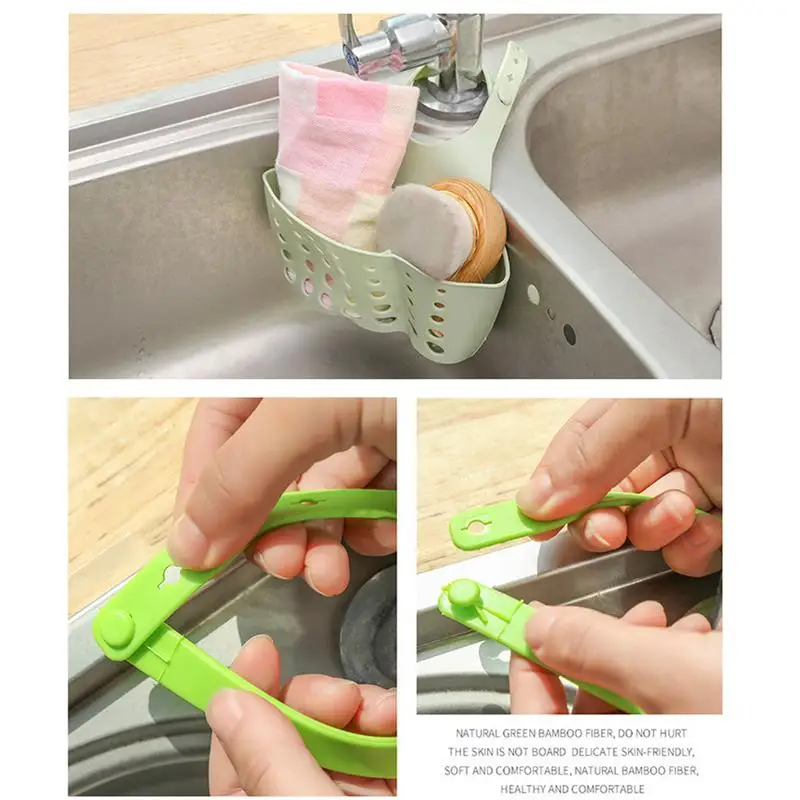 NATURAL GREEN BAMBOO FIBER, DO NOT HURT THE SKIN IS NOT BOARD DELICATE SKIN-FRIENDLY, SOFT AND COMFORTABLE, NATURAL BAMBOO FIBER, HEALTHY AND COMFORTABLE