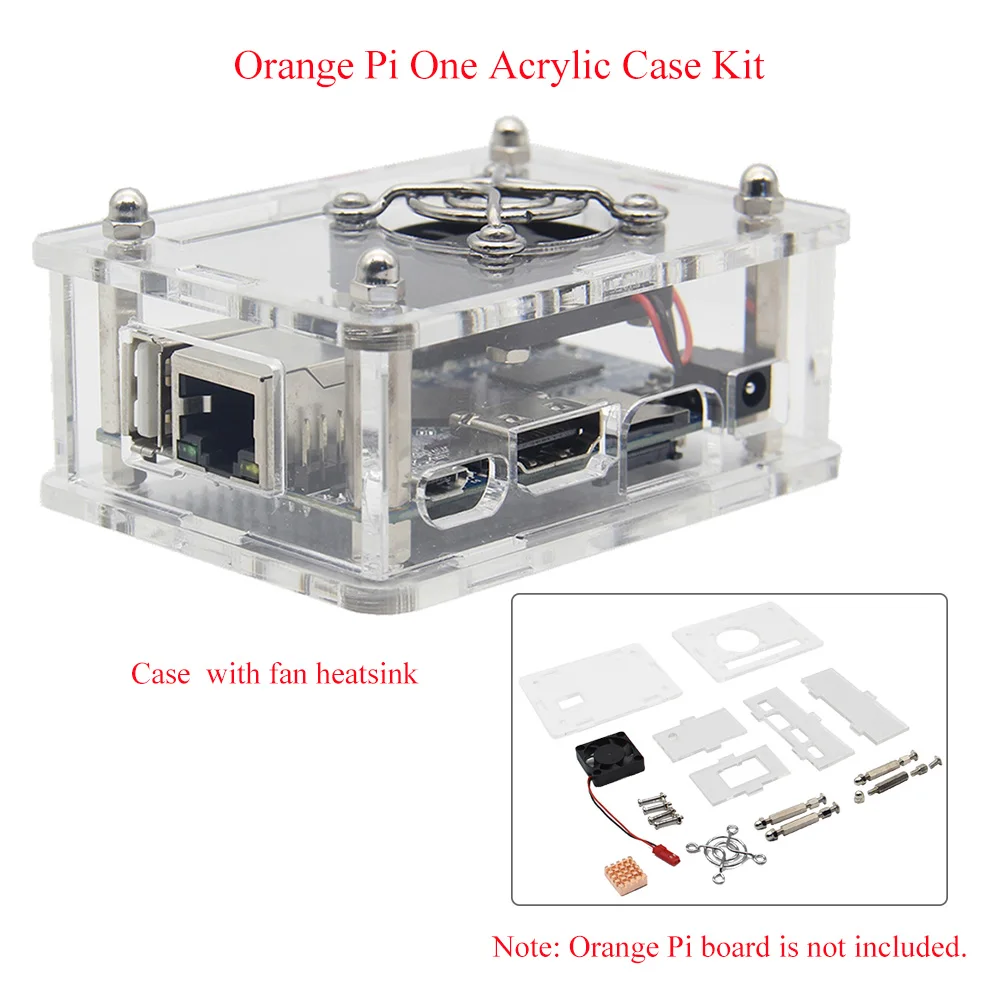 Orange Pi One Acrylic Case Kit

Case with fan heatsink

Note: Orange Pi board is not included.