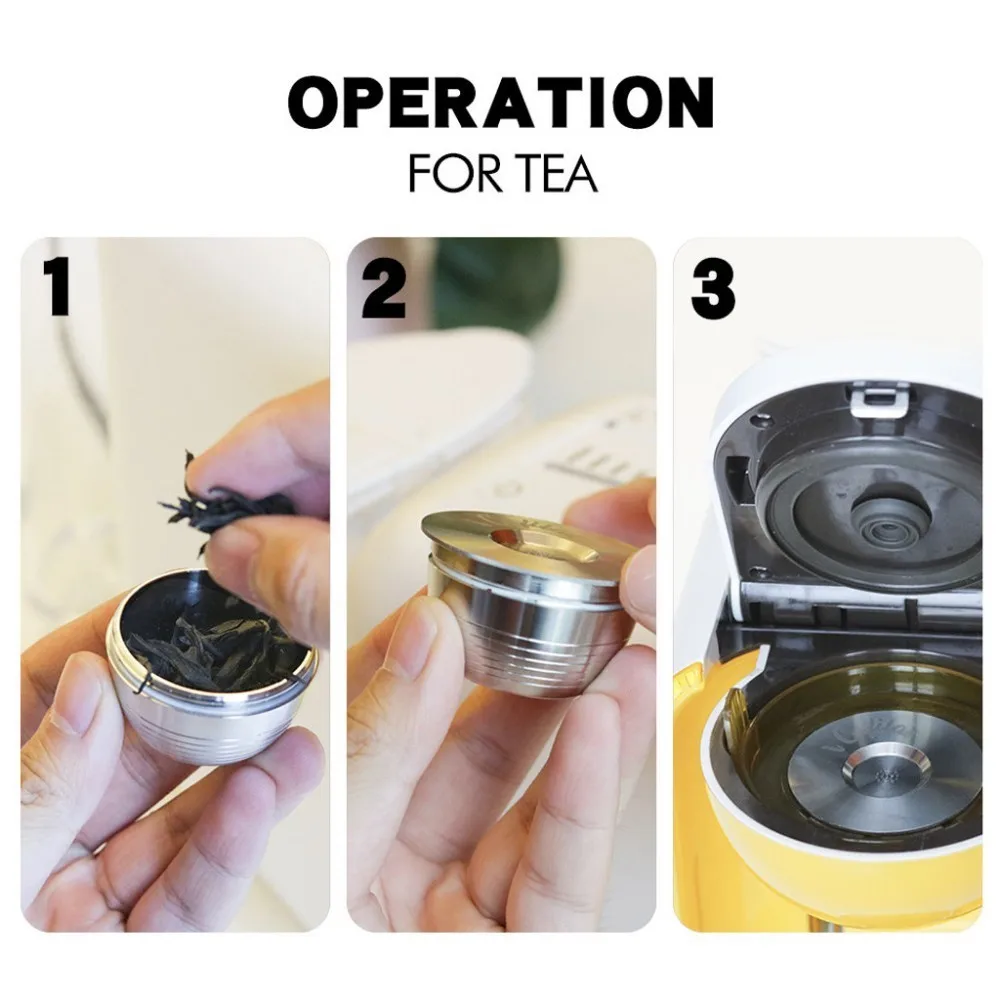 OPERATION
FOR TEA

1

2

3