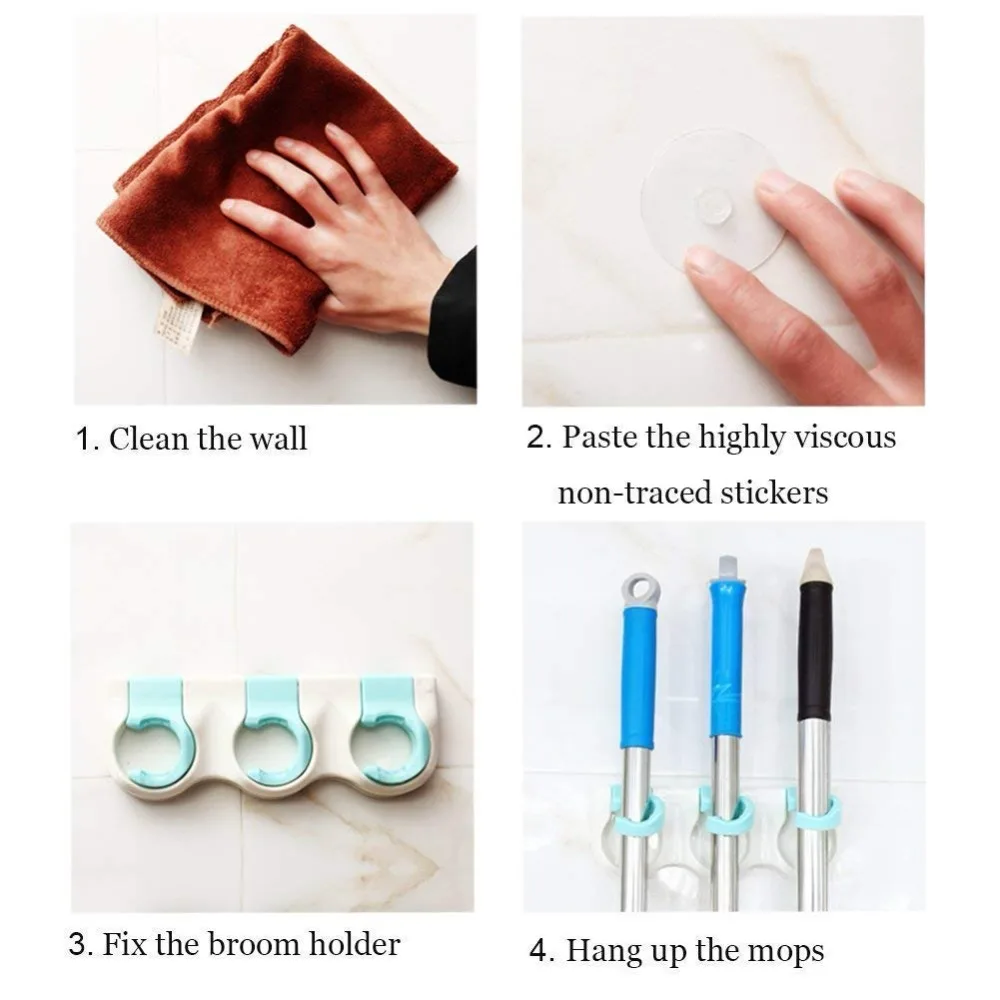 1. Clean the wall

2. Paste the highly viscous non-traced stickers

3. Fix the broom holder

4. Hang up the mops