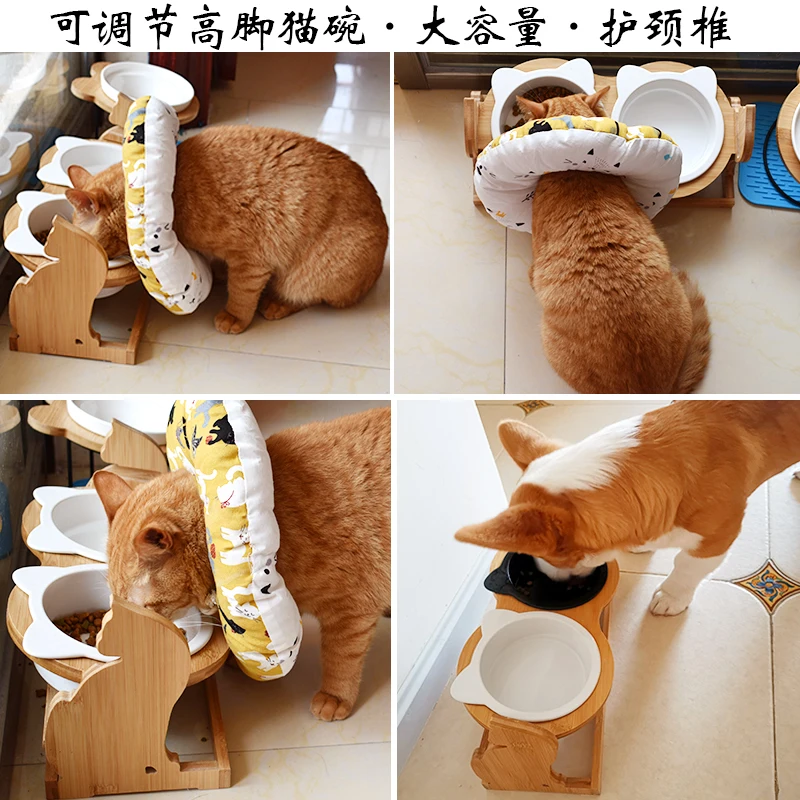 可调节高脚猫碗·大容量·护颈椎