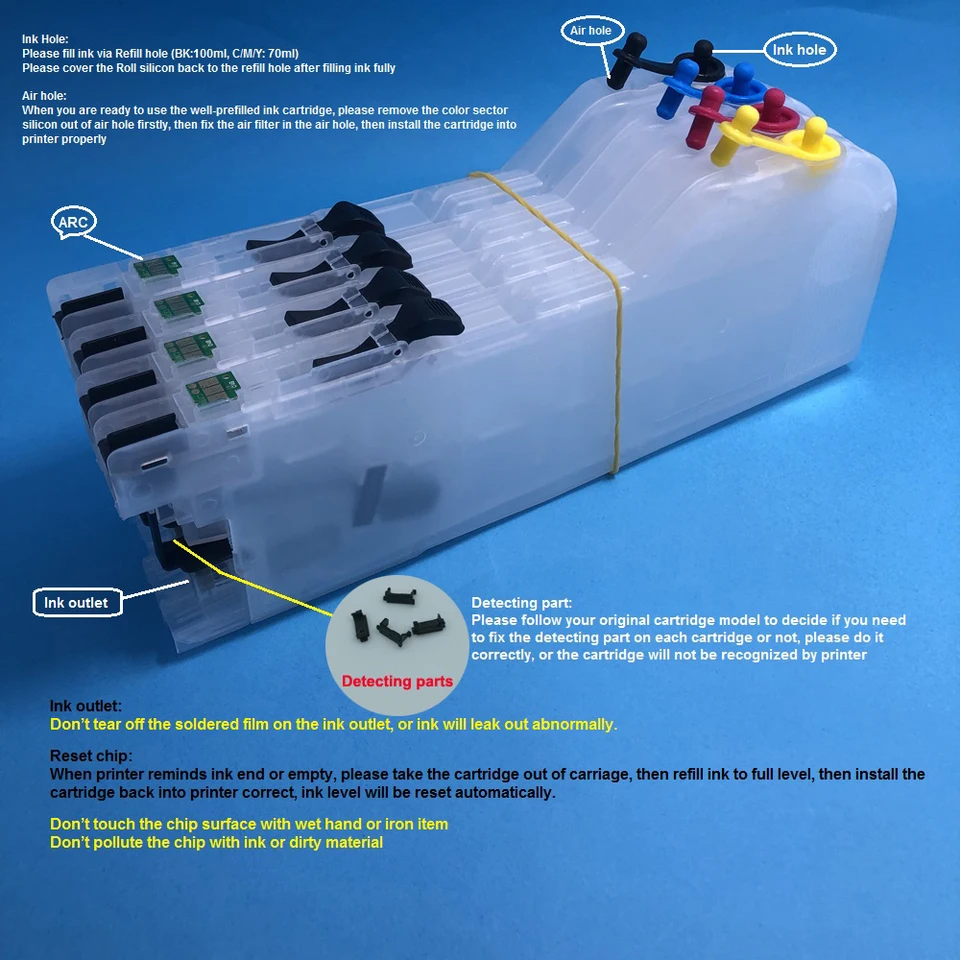 Ink Hole:
Please fill ink via Refill hole (BK:100ml, C/M/Y: 70ml)
Please cover the Roll silicon back to the refill hole after filling ink fully

Air hole:
When you are ready to use the well-prefilled ink cartridge, please remove the color sector silicon out of air hole firstly, then fix the air filter in the air hole, then install the cartridge into printer properly

Air hole

Ink hole

ARC

Ink outlet

Detecting parts

Detecting part:
Please follow your original cartridge model to decide if you need to fix the detecting part on each cartridge or not, please do it correctly, or the cartridge will not be recognized by printer

Ink outlet:
Don't tear off the soldered film on the ink outlet, or ink will leak out abnormally.

Reset chip:
When printer reminds ink end or empty, please take the cartridge out of carriage, then refill ink to full level, then install the cartridge back into printer correct, ink level will be reset automatically.

Don't touch the chip surface with wet hand or iron item
Don't pollute the chip with ink or dirty material