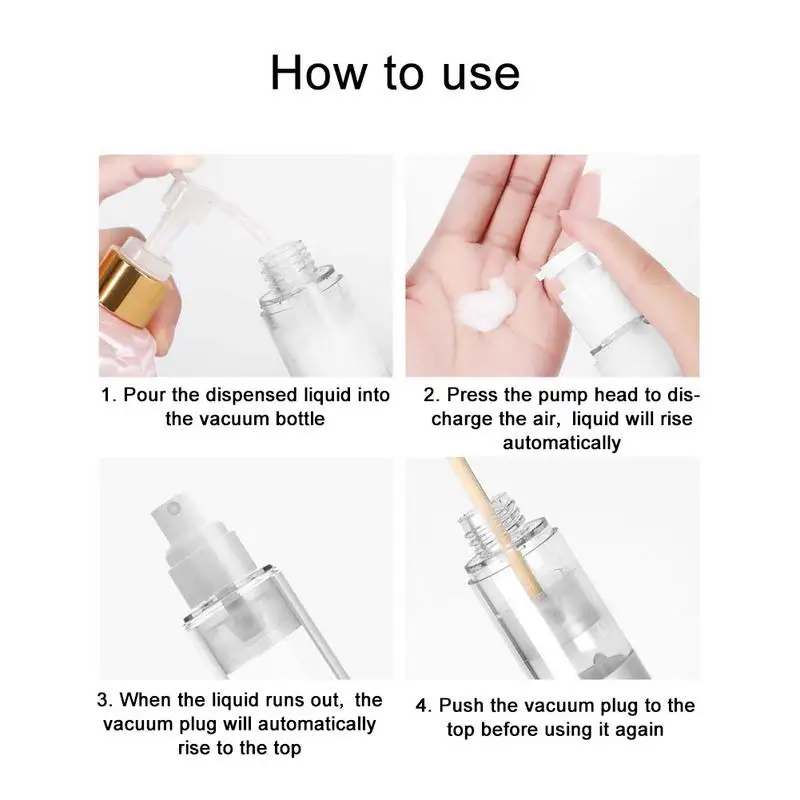 How to use

1. Pour the dispensed liquid into the vacuum bottle

2. Press the pump head to discharge the air, liquid will rise automatically

3. When the liquid runs out, the vacuum plug will automatically rise to the top

4. Push the vacuum plug to the top before using it again