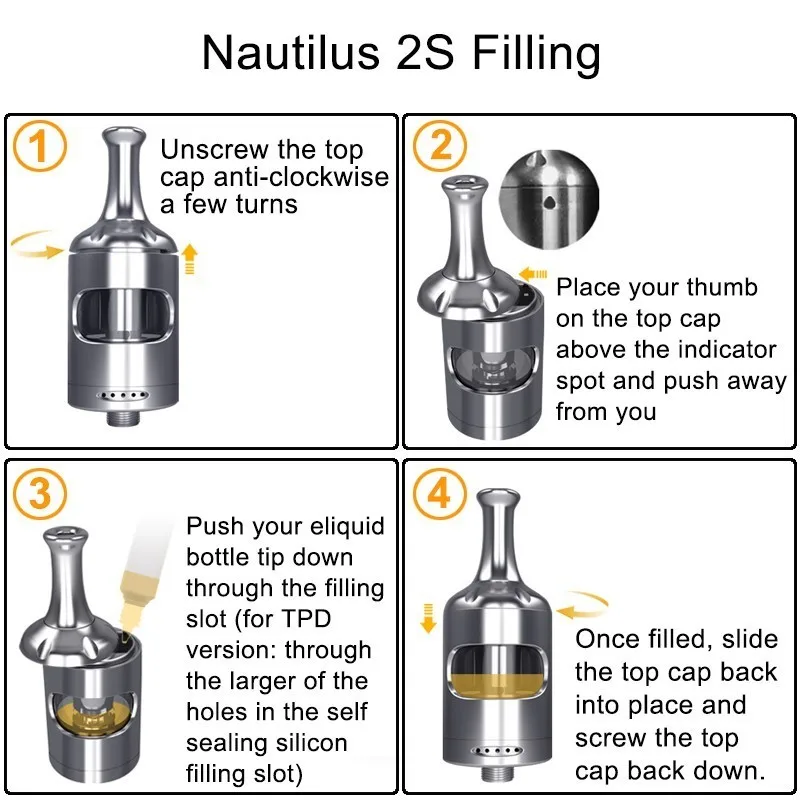 Nautilus 2S Filling

1
Unscrew the top cap anti-clockwise a few turns

2
Place your thumb on the top cap above the indicator spot and push away from you

3
Push your eliquid bottle tip down through the filling slot (for TPD version: through the larger of the holes in the self sealing silicon filling slot)

4
Once filled, slide the top cap back into place and screw the top cap back down.