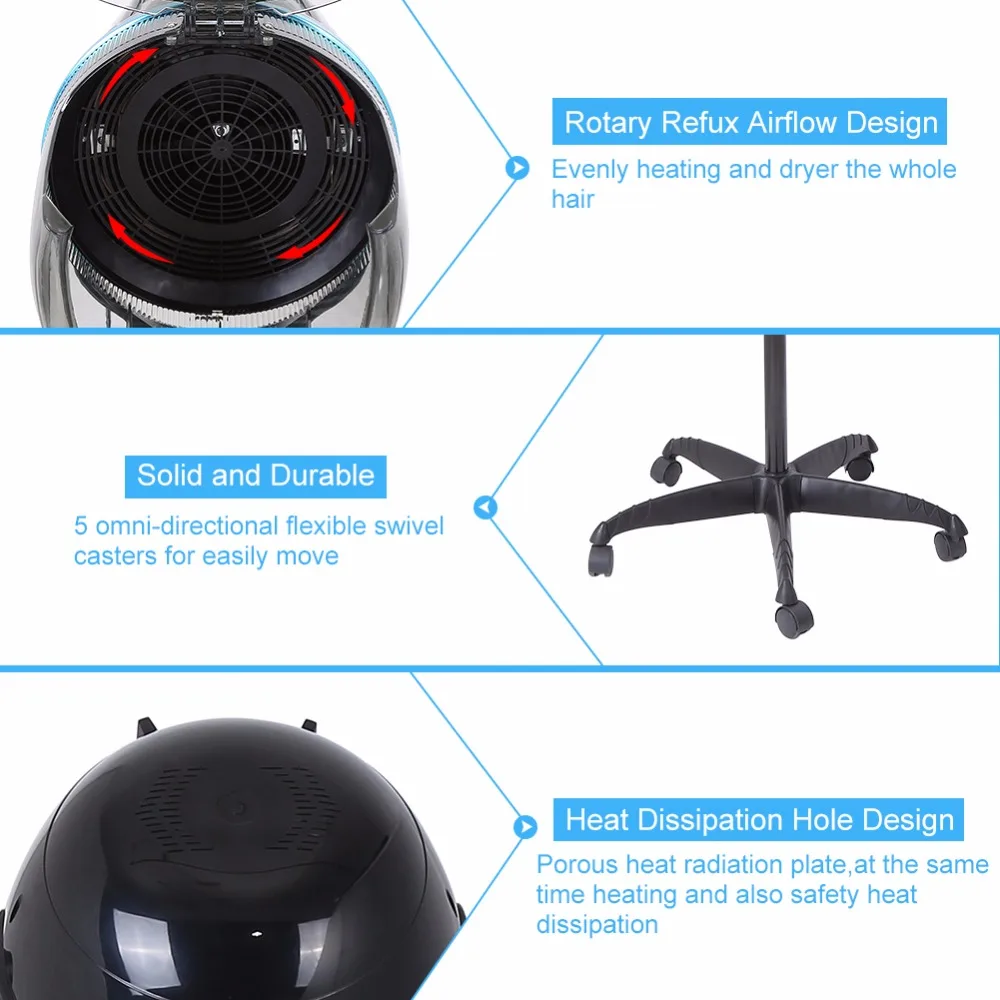 Rotary Refux Airflow Design

Evenly heating and dryer the whole hair

Solid and Durable

5 omni-directional flexible swivel casters for easily move

Heat Dissipation Hole Design

Porous heat radiation plate,at the same time heating and also safety heat dissipation