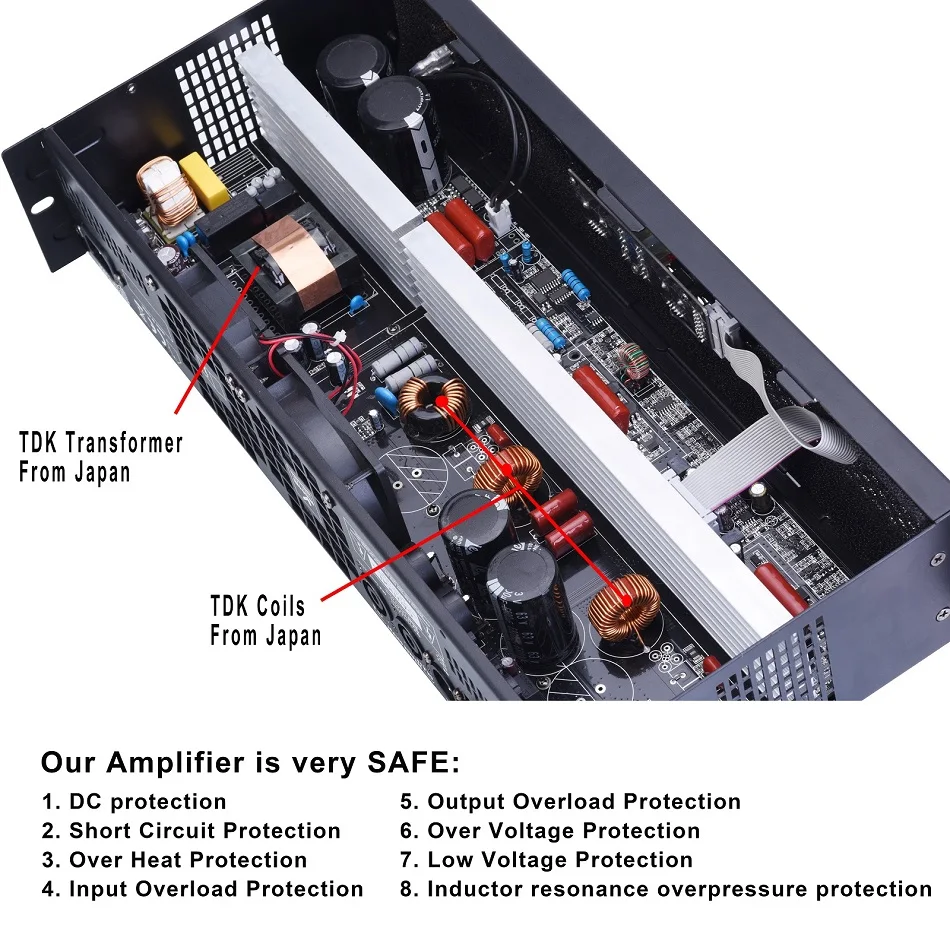 TDK Transformer
From Japan

TDK Coils
From Japan

Our Amplifier is very SAFE:

1. DC protection
2. Short Circuit Protection
3. Over Heat Protection
4. Input Overload Protection

5. Output Overload Protection
6. Over Voltage Protection
7. Low Voltage Protection
8. Inductor resonance overpressure protection