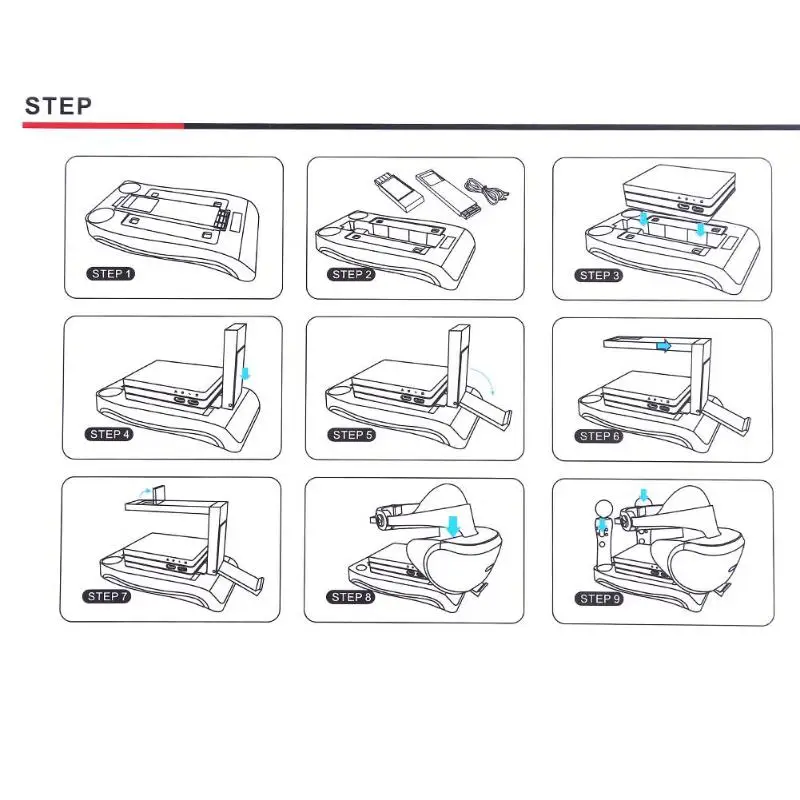 STEP

STEP 1

STEP 2

STEP 3

STEP 4

STEP 5

STEP 6

STEP 7

STEP 8

STEP 9