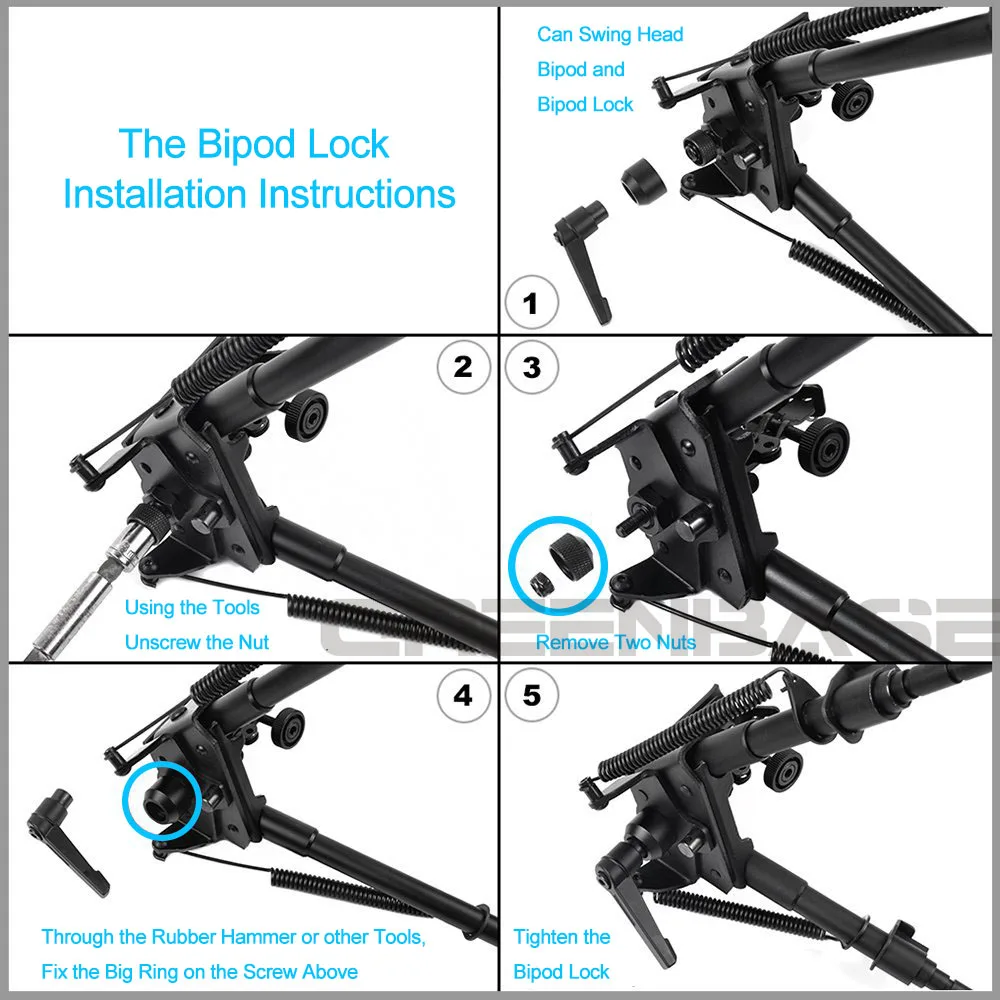 The Bipod Lock Installation Instructions

Can Swing Head Bipod and Bipod Lock

1

2

Using the Tools Unscrew the Nut

3

Remove Two Nuts

GREENBASE

4

Through the Rubber Hammer or other Tools, Fix the Big Ring on the Screw Above

5

Tighten the Bipod Lock