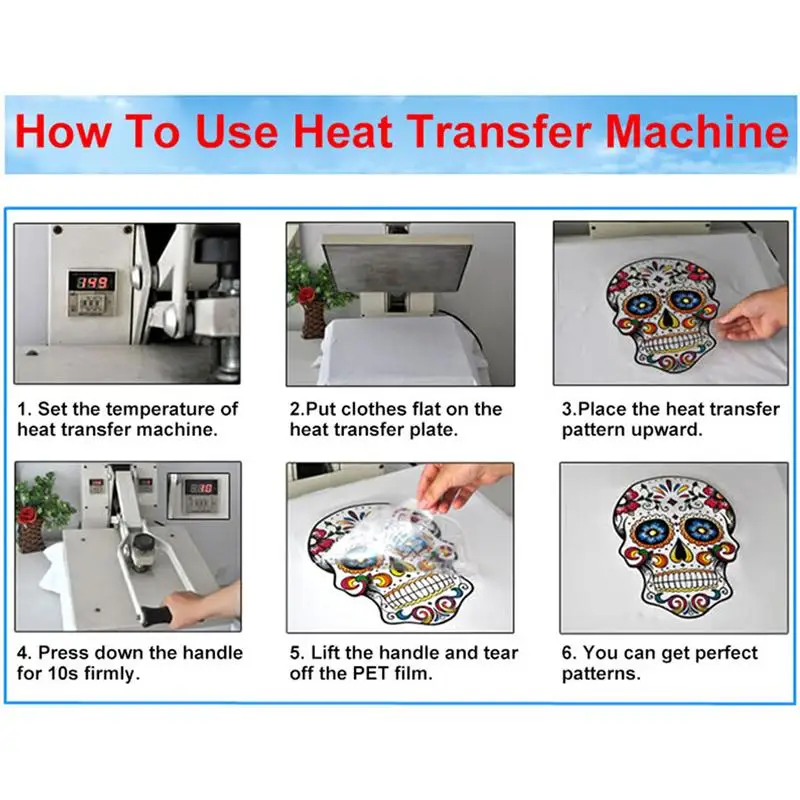 How To Use Heat Transfer Machine

199

1. Set the temperature of heat transfer machine.

2.Put clothes flat on the heat transfer plate.

3.Place the heat transfer pattern upward.

10

4. Press down the handle for 10s firmly.

5. Lift the handle and tear off the PET film.

6. You can get perfect patterns.