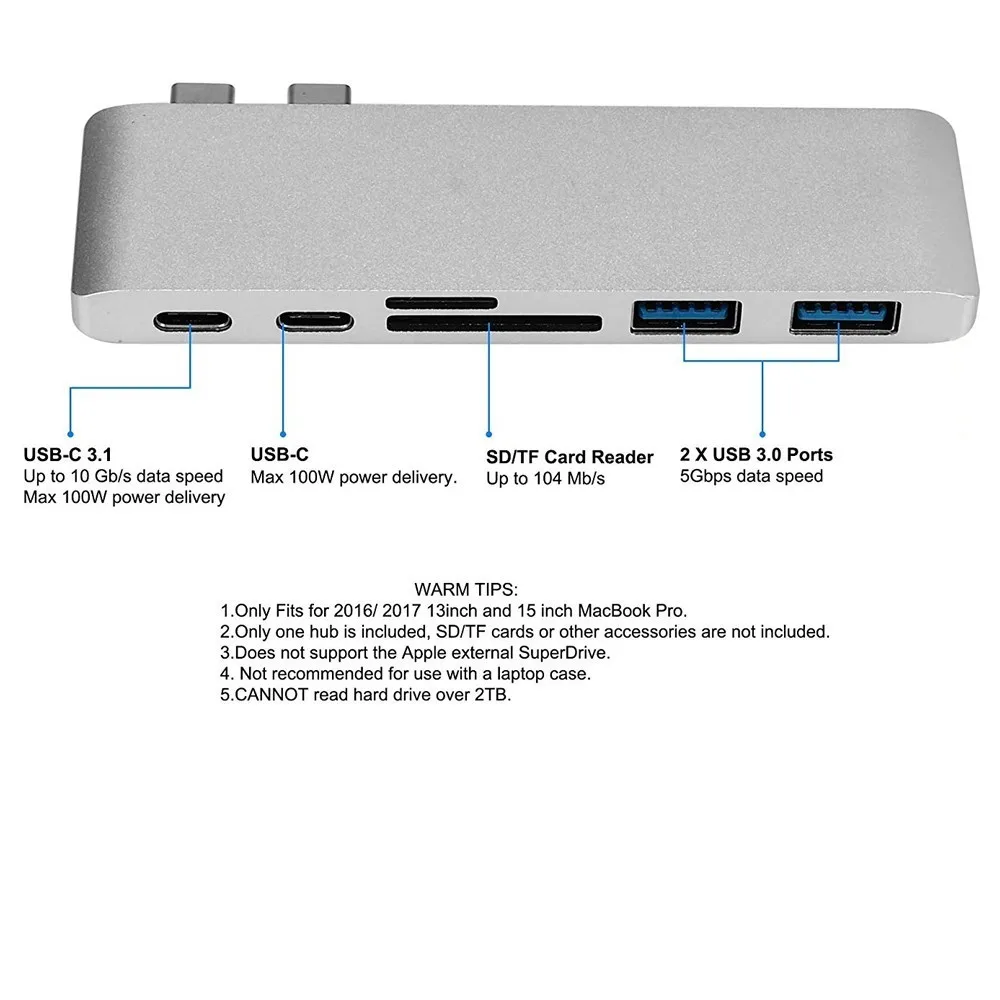 USB-C 3.1
Up to 10 Gb/s data speed
Max 100W power delivery

USB-C
Max 100W power delivery.

SD/TF Card Reader
Up to 104 Mb/s

2 X USB 3.0 Ports
5Gbps data speed

WARM TIPS:
1.Only Fits for 2016/ 2017 13inch and 15 inch MacBook Pro.
2.Only one hub is included, SD/TF cards or other accessories are not included.
3.Does not support the Apple external SuperDrive.
4. Not recommended for use with a laptop case.
5.CANNOT read hard drive over 2TB.