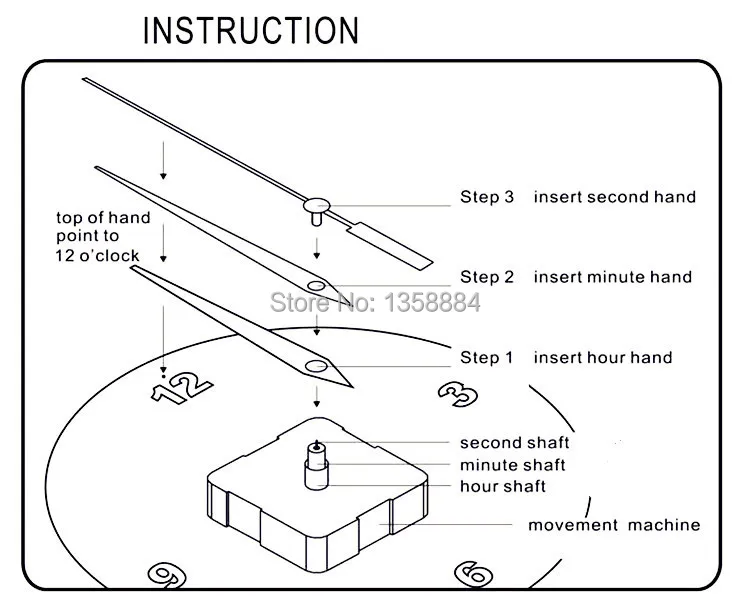 INSTRUCTION

top of hand point to 12 o'clock

Step 3 insert second hand

Step 2 insert minute hand

Store No: 1358884

Step 1 insert hour hand

12

3

second shaft
minute shaft
hour shaft

movement machine

9

6