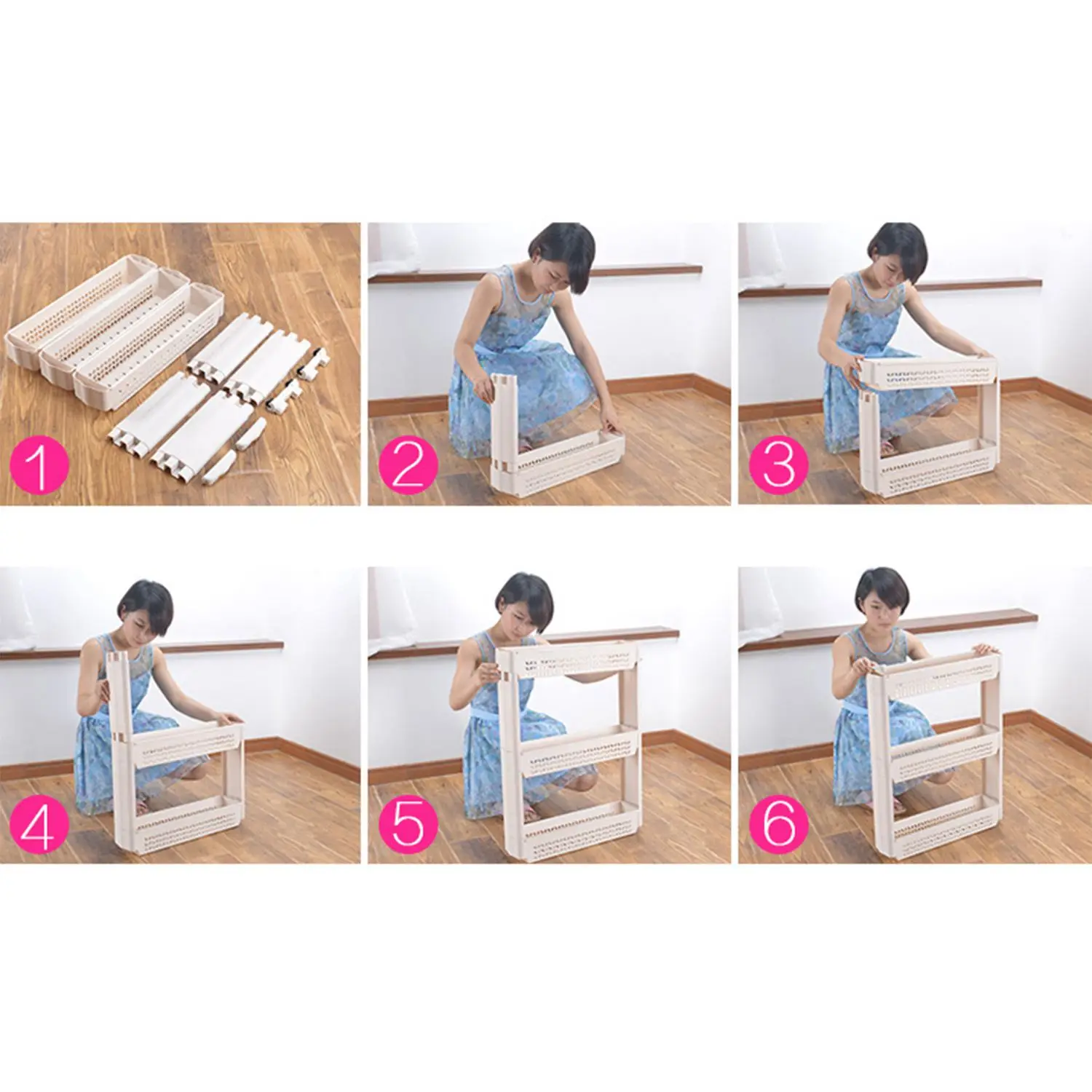 1

2

3

4

5

6