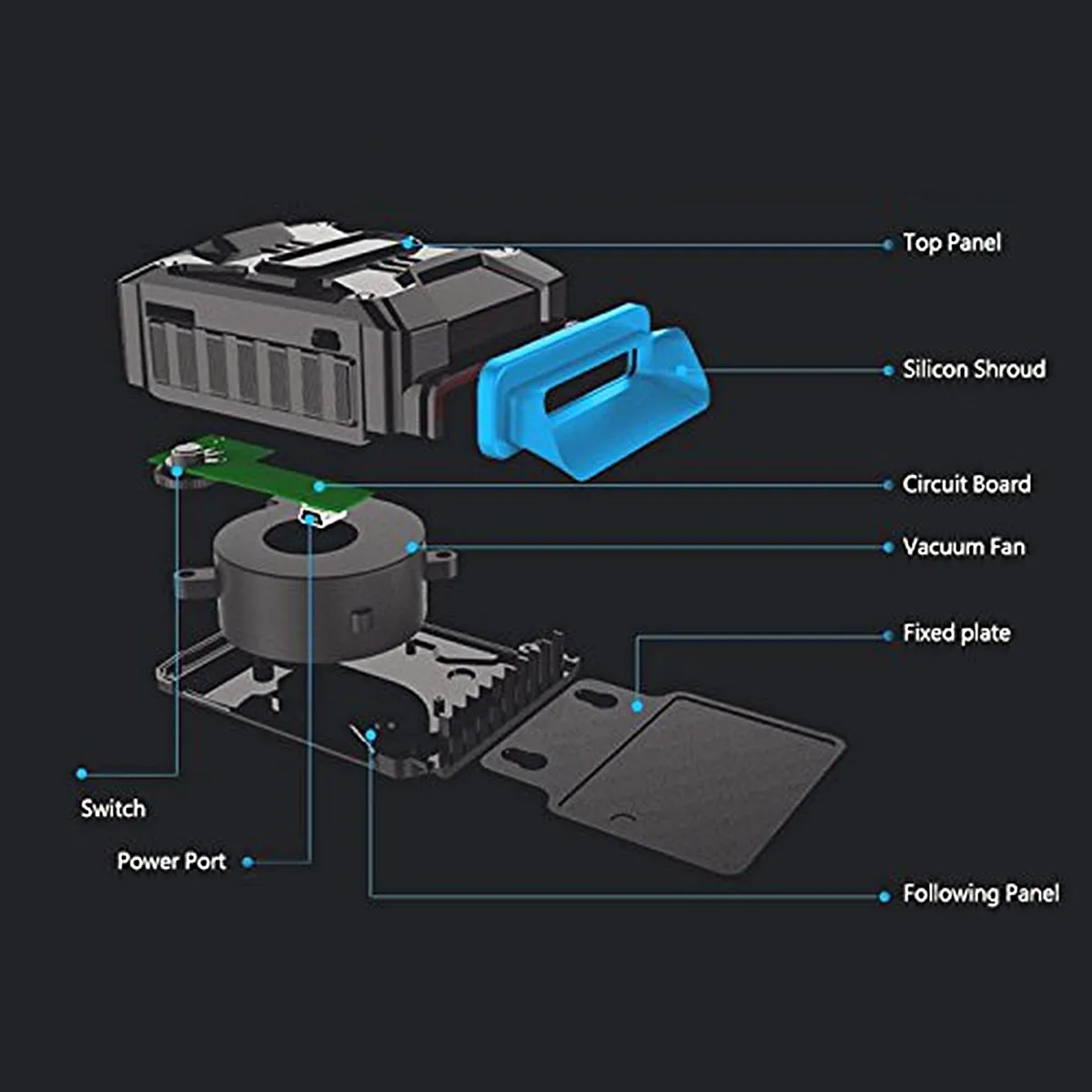 Top Panel

Silicon Shroud

Circuit Board

Vacuum Fan

Fixed plate

Switch

Power Port

Following Panel