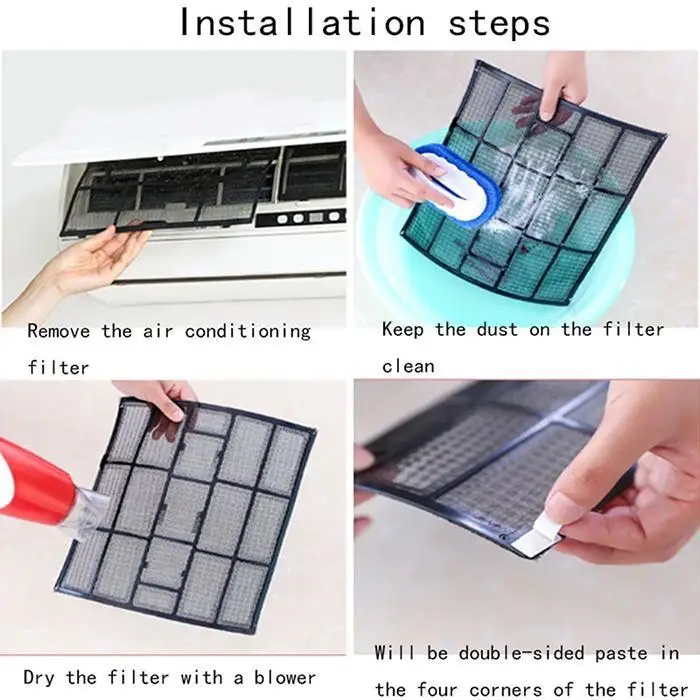 Installation steps

Remove the air conditioning filter

Keep the dust on the filter clean

Dry the filter with a blower

Will be double-sided paste in the four corners of the filter