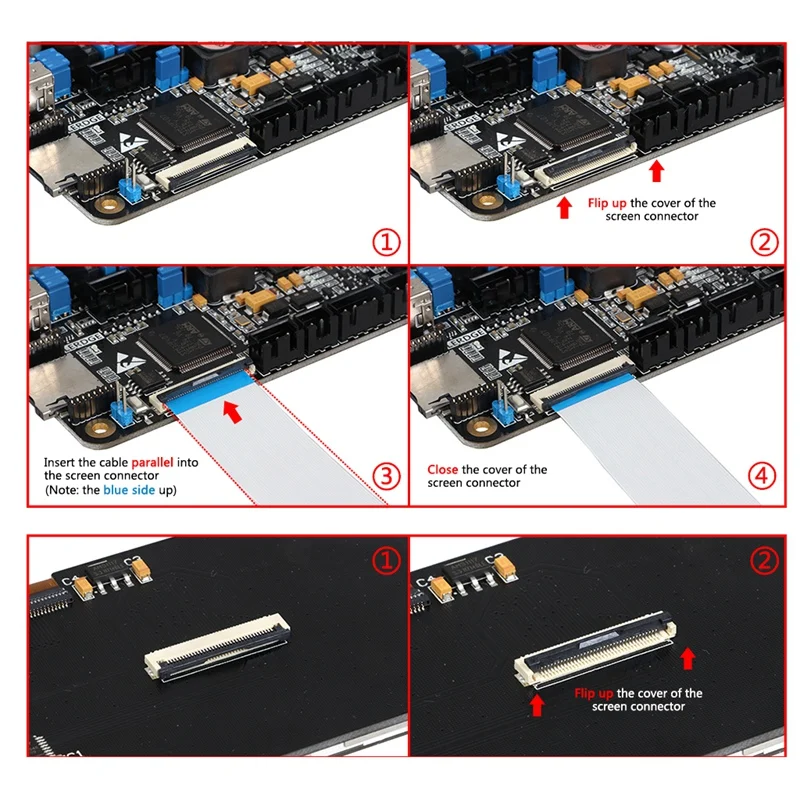 ①

Flip up the cover of the screen connector

②

Insert the cable parallel into the screen connector
(Note: the blue side up)

③

Close the cover of the screen connector

④

①

②

Flip up the cover of the screen connector