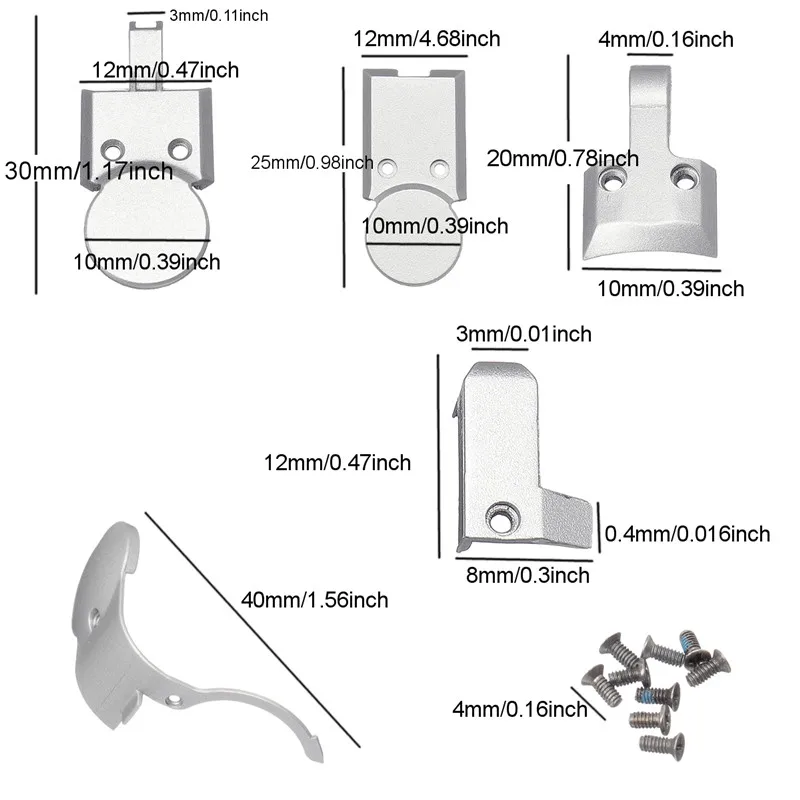 3mm/0.11inch
12mm/0.47inch
30mm/1.17inch
10mm/0.39inch

12mm/4.68inch
25mm/0.98inch
10mm/0.39inch

4mm/0.16inch
20mm/0.78inch
10mm/0.39inch

3mm/0.01inch
12mm/0.47inch
0.4mm/0.016inch
8mm/0.3inch

40mm/1.56inch

4mm/0.16inch