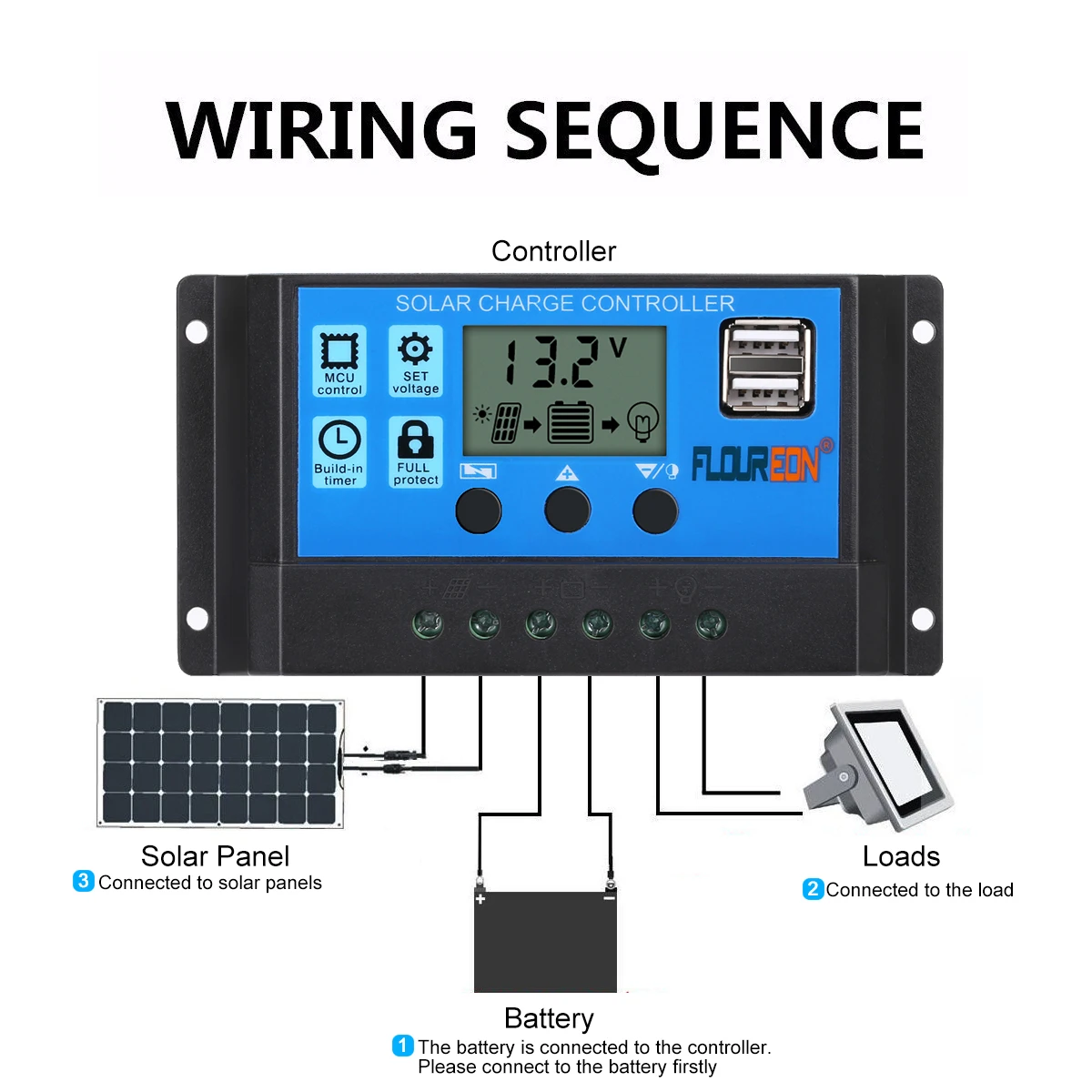 WIRING SEQUENCE

Controller

SOLAR CHARGE CONTROLLER

MCU control

SET voltage

Build-in timer

FULL protect

13.2 V

FLOUREON®

Solar Panel

3 Connected to solar panels

Loads

2 Connected to the load

Battery

1 The battery is connected to the controller. Please connect to the battery firstly