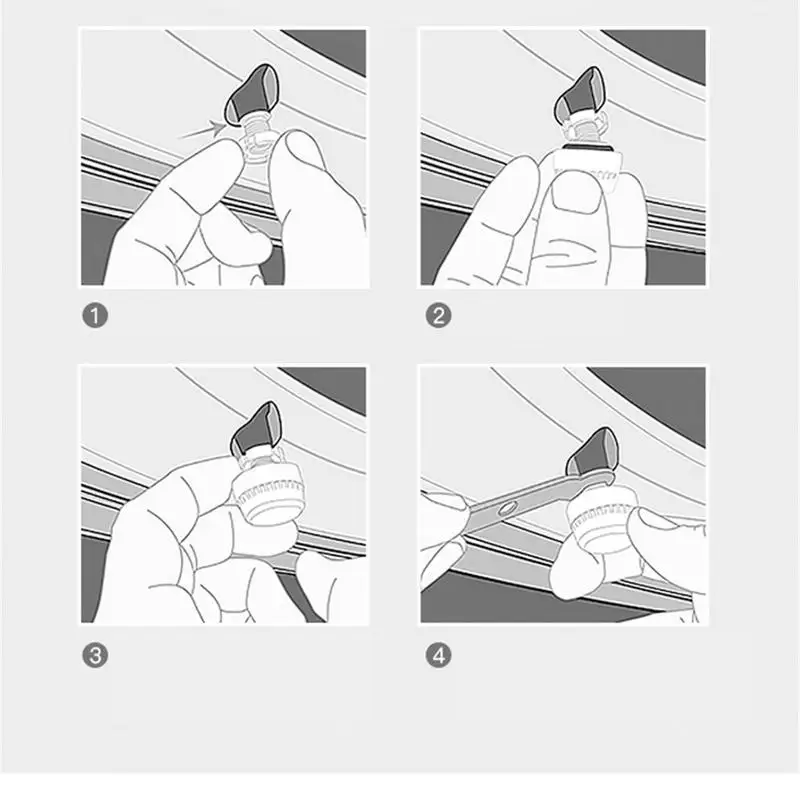 1

2

3

4