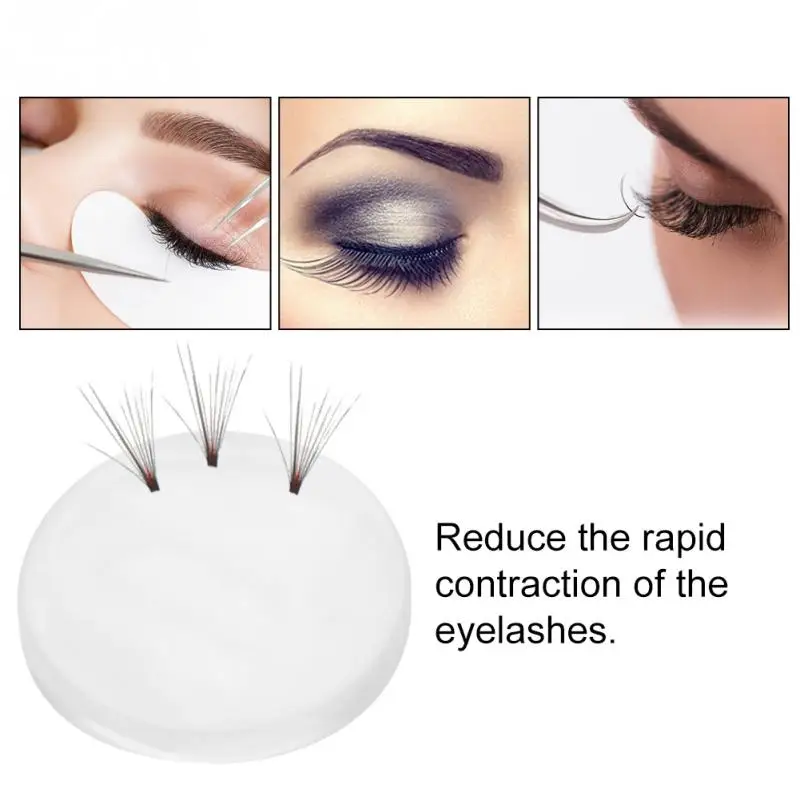 Reduce the rapid contraction of the eyelashes.